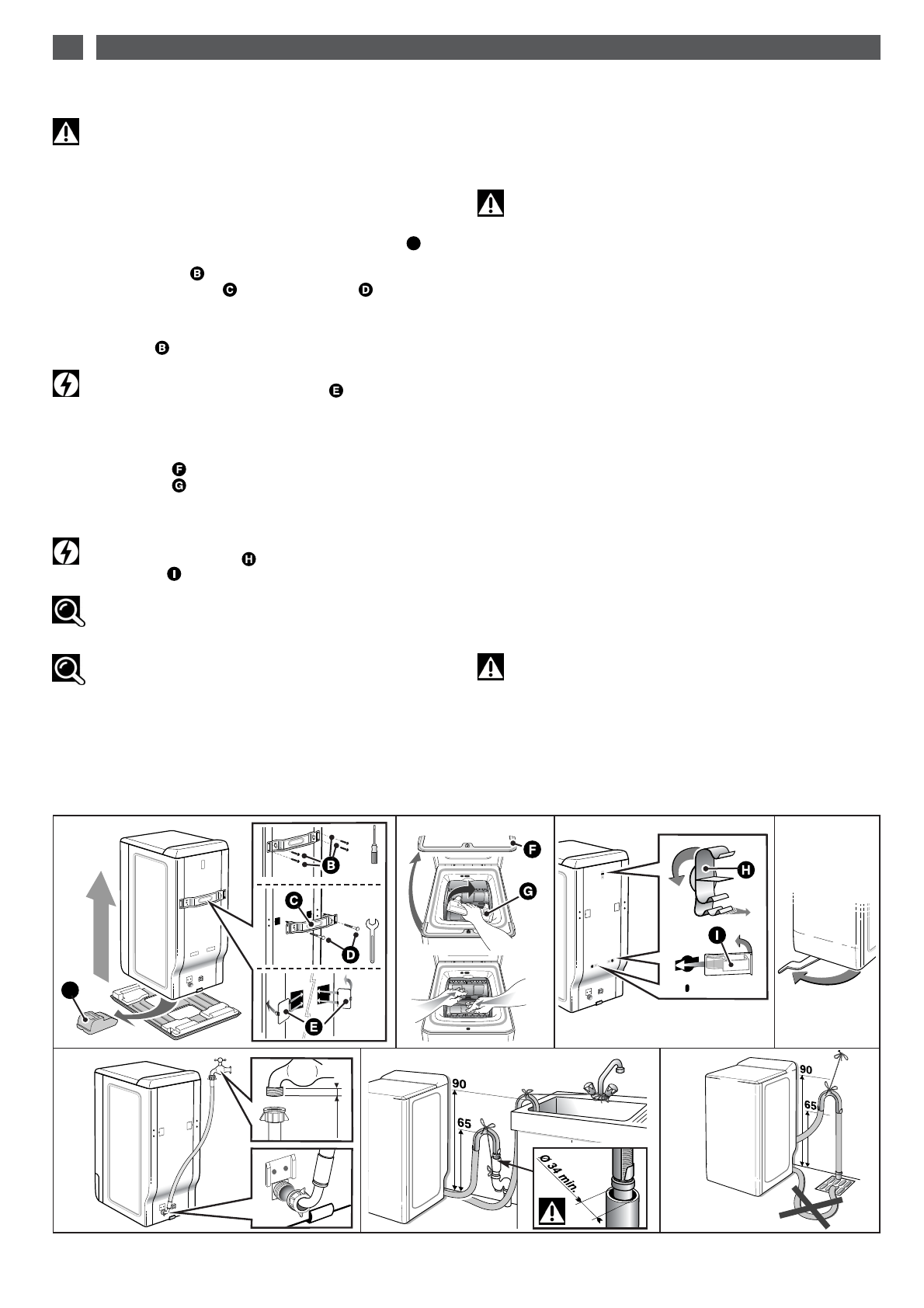 B
C
D
B
E
F
G
H
I

B
C
D
E
F
G
H
I
90
65
Ø 34 min.
90
65