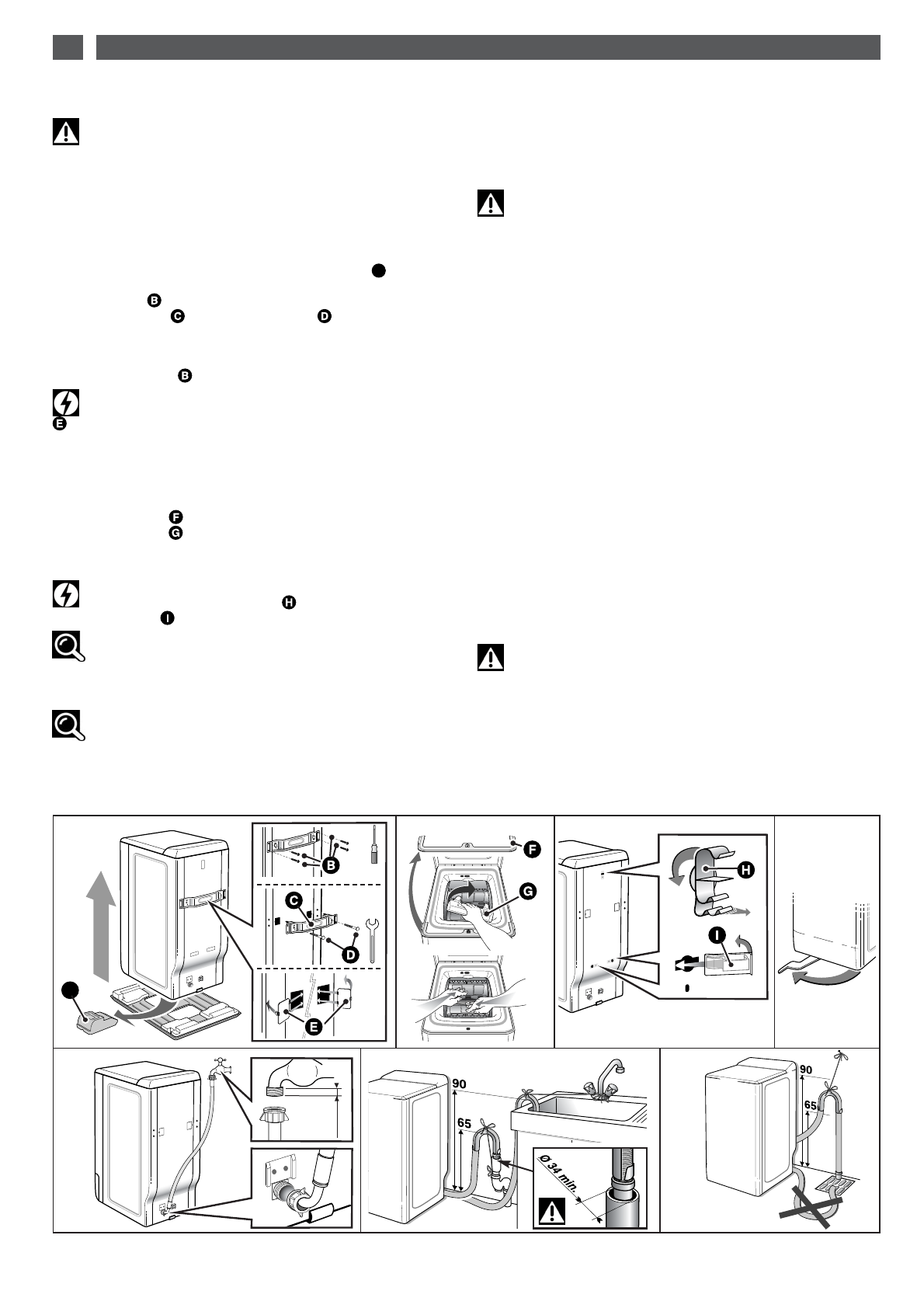 B
C
D
B
E
F
G
H
I

B
C
D
E
F
G
H
I
90
65
Ø 34 min.
90
65