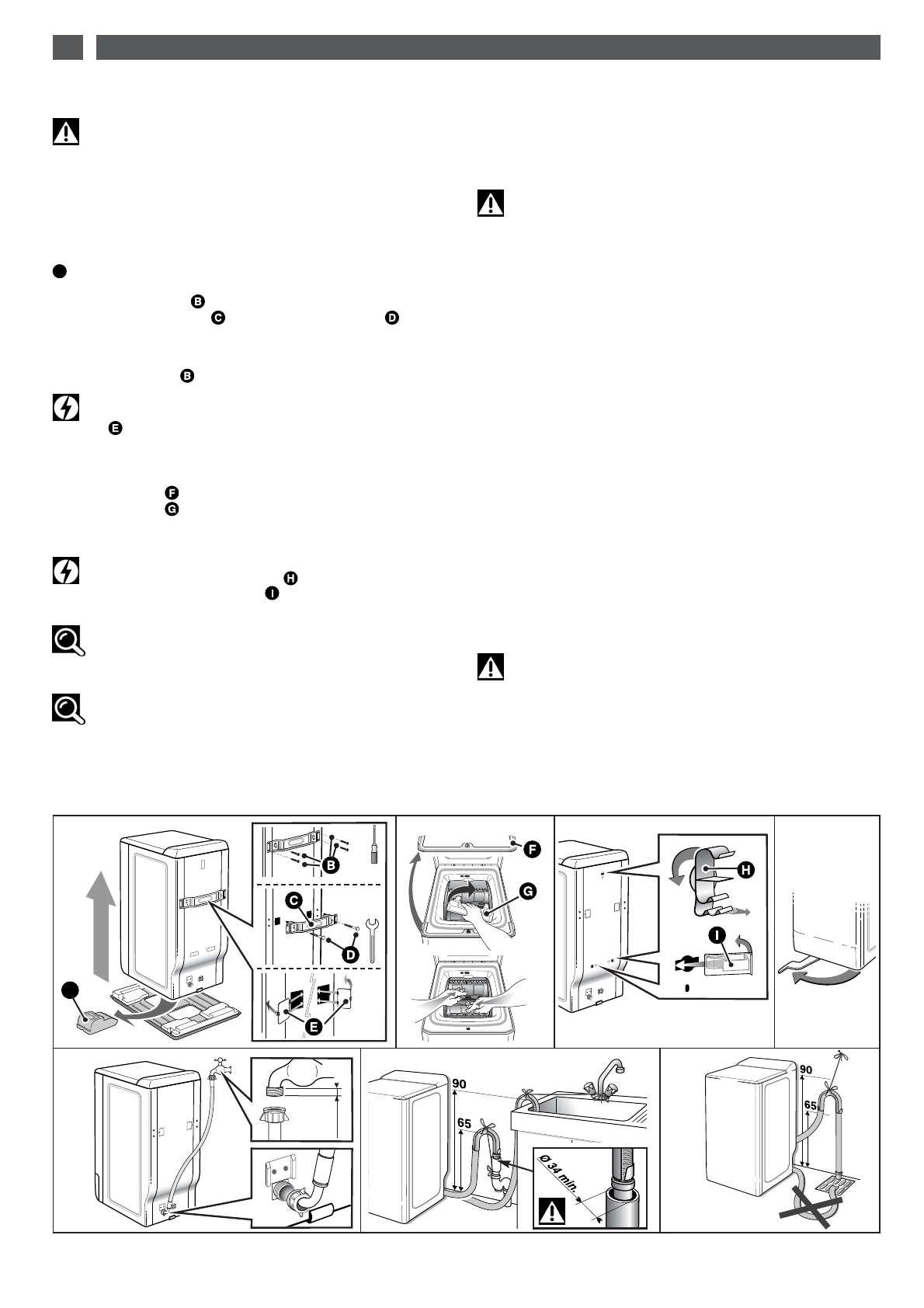 B
C
D
B
E
F
G
H
I

B
C
D
E
F
G
H
I
90
65
Ø 34 min.
90
65