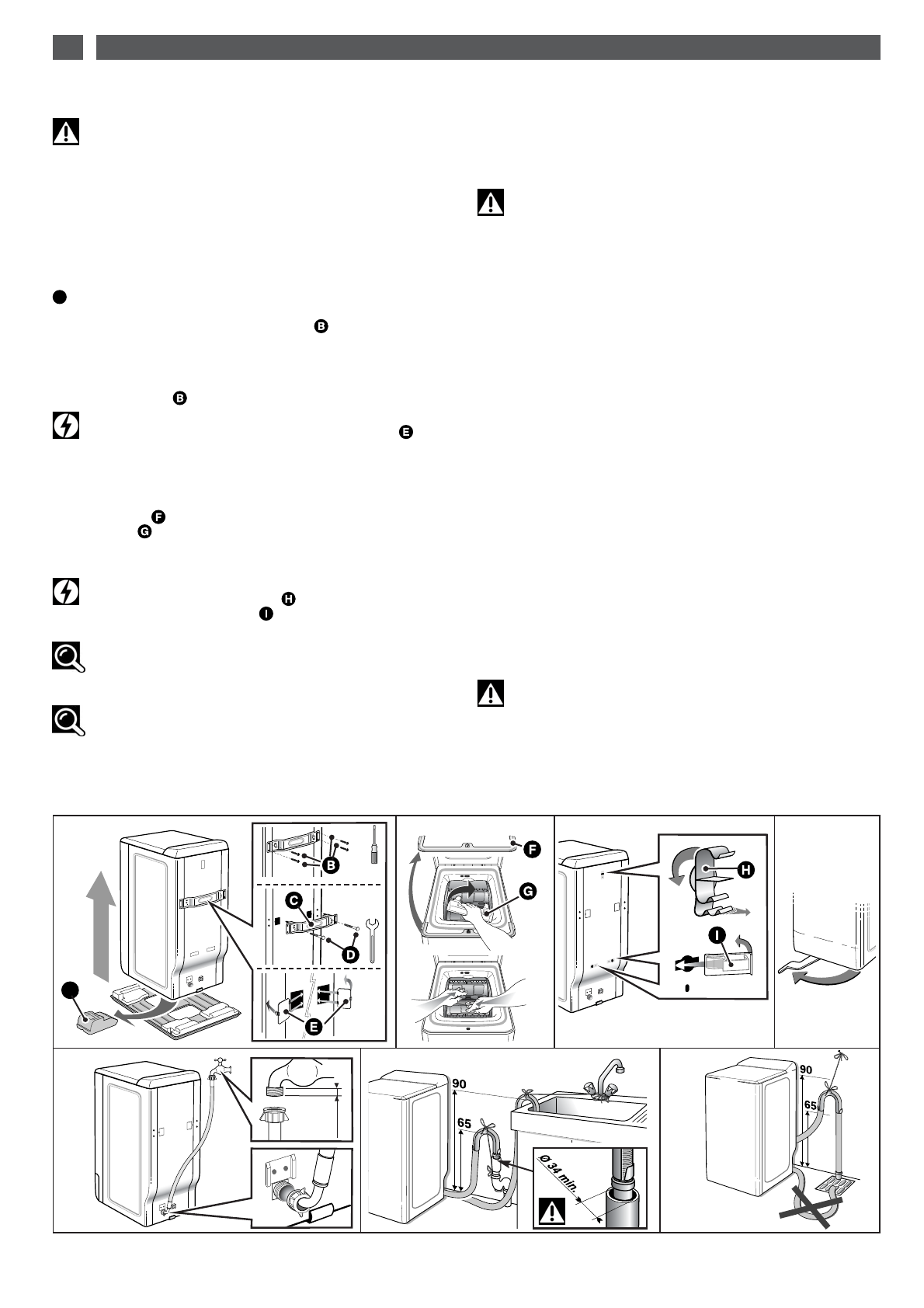 B

B

E

F
G

H
I

B

C

D

E

F

G

H

I

90

65

Ø 34 min.

90

65