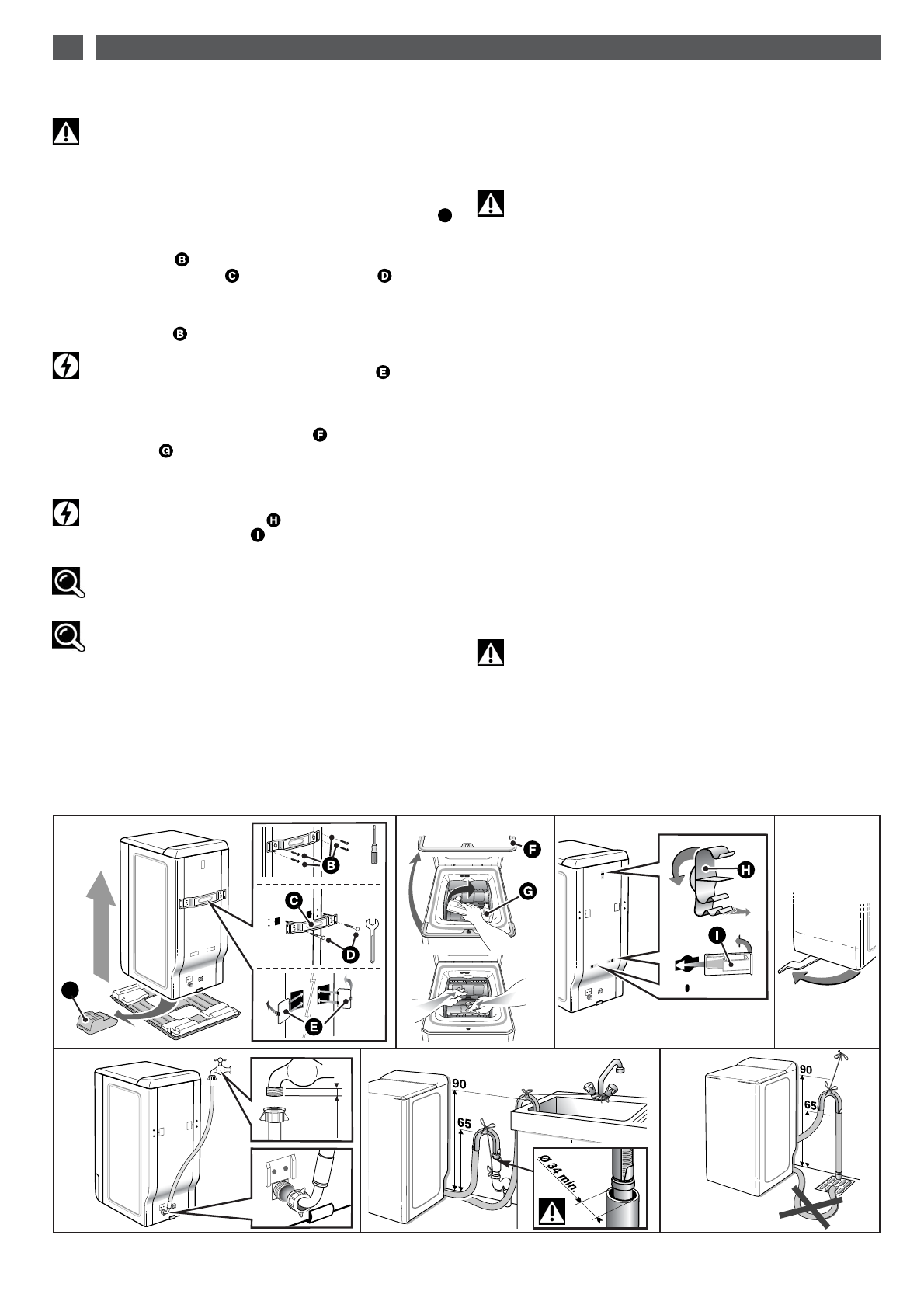 B
C
D
B
E
F
G
H
I
B
C
D
E
F
G
H
I
90
65
Ø 34 min.
90
65