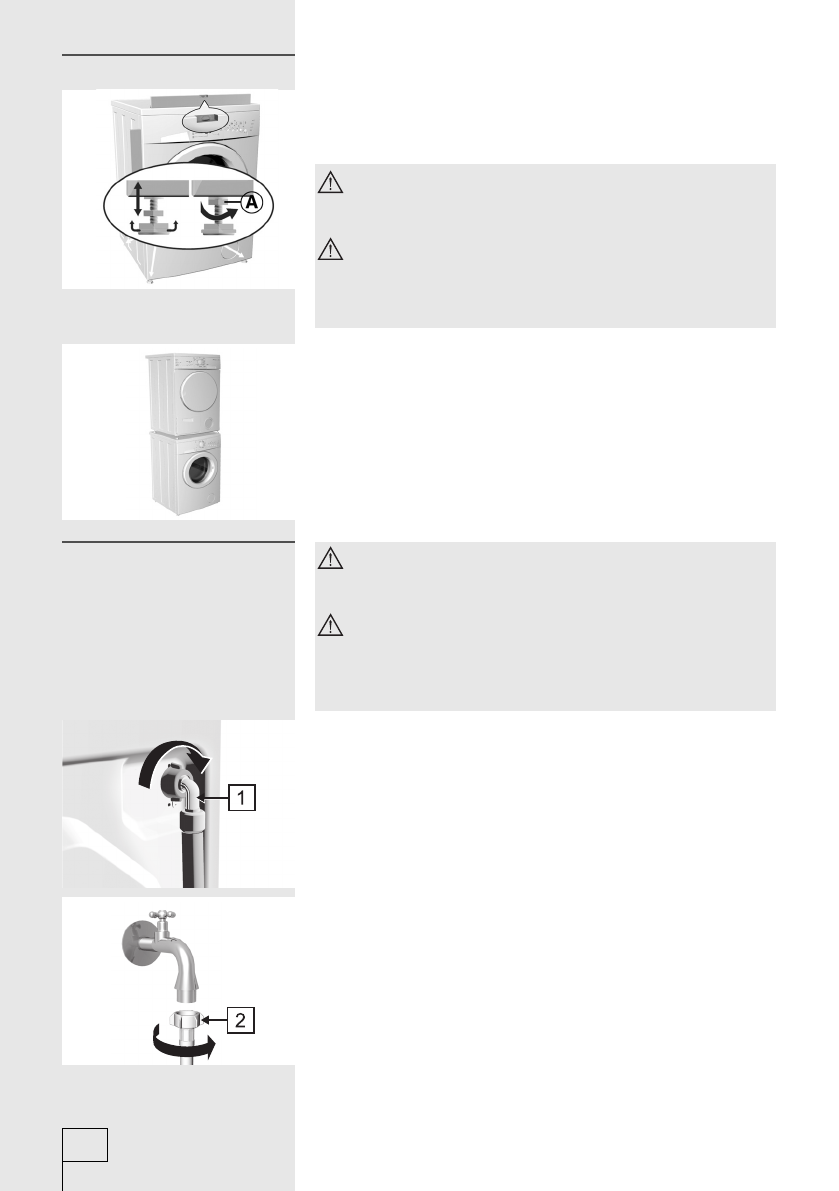 A

1

2