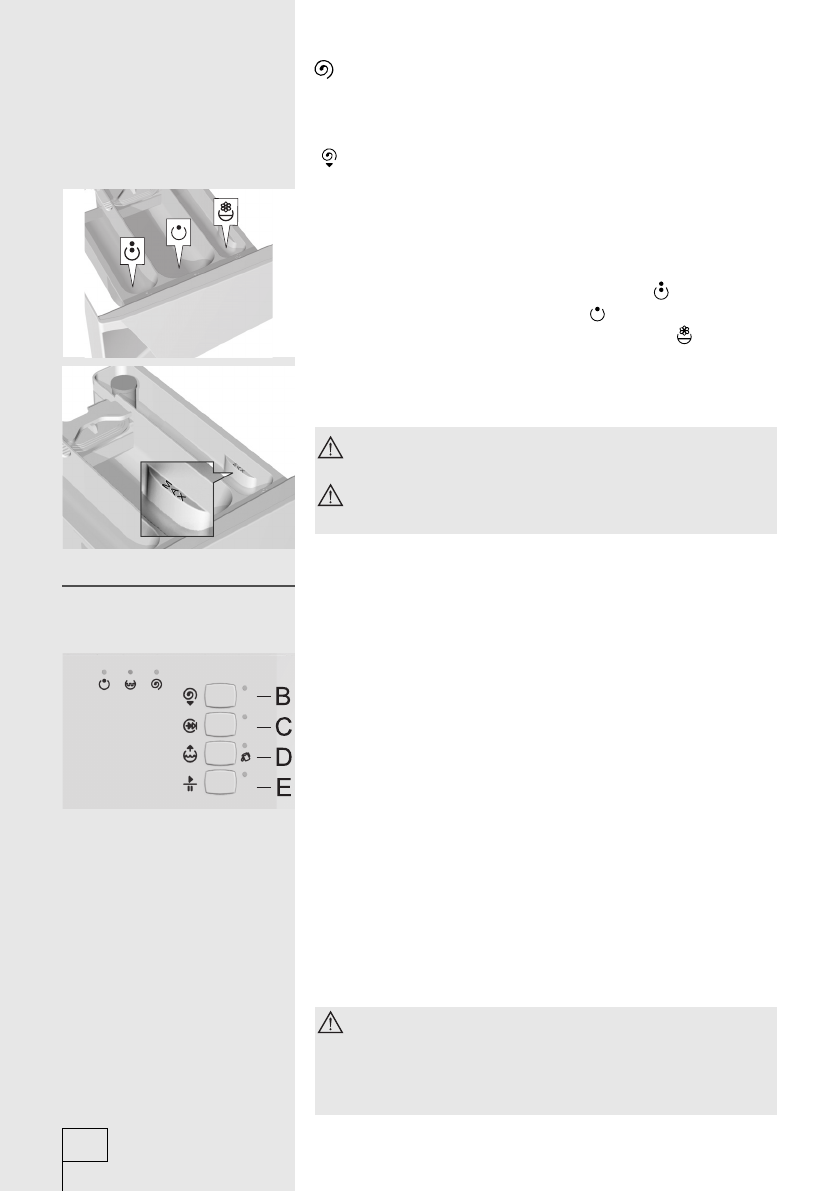 MAX

B
C
D
E