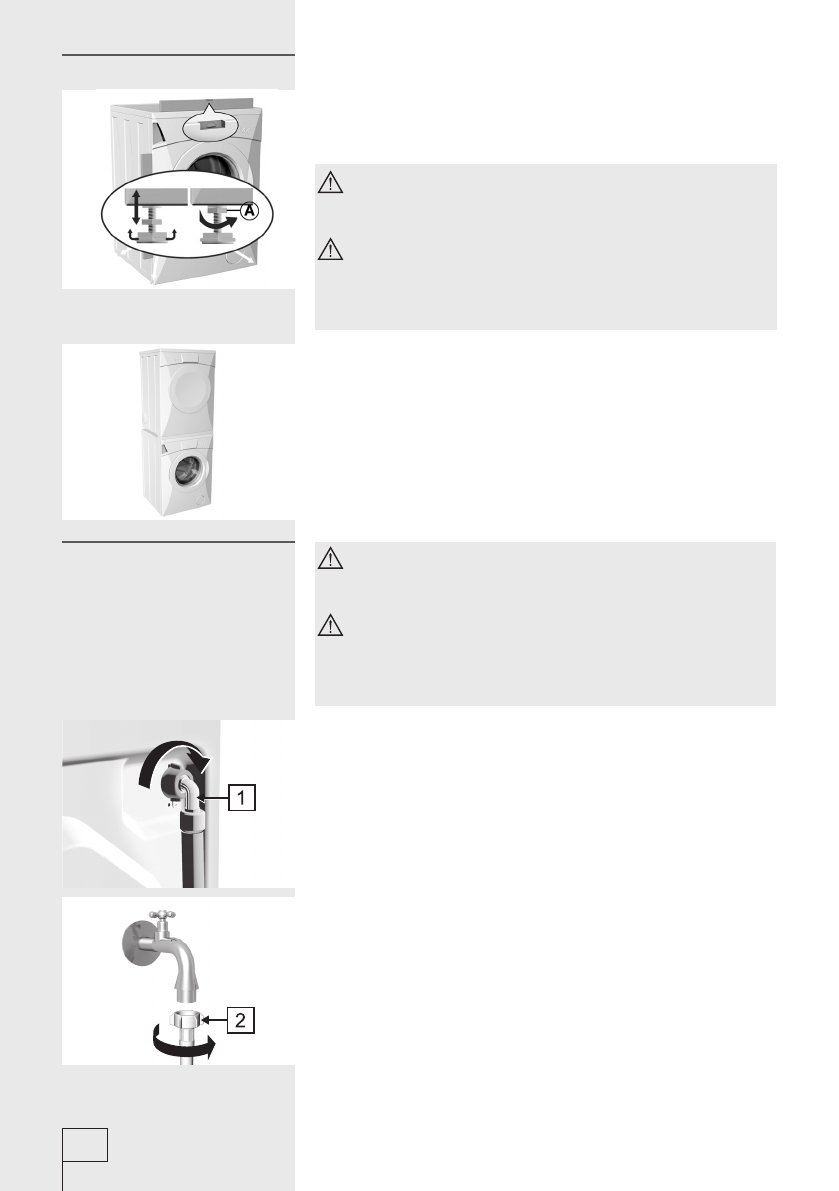 A

1

2