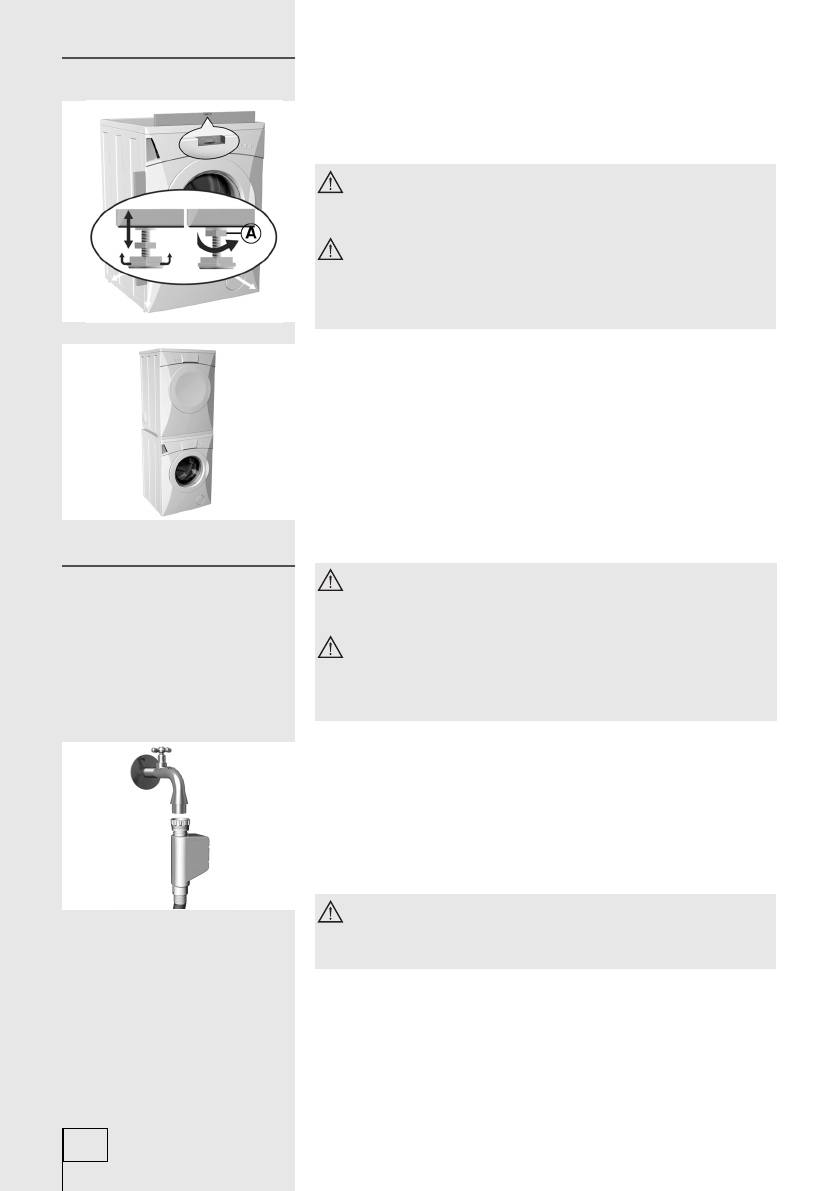 A