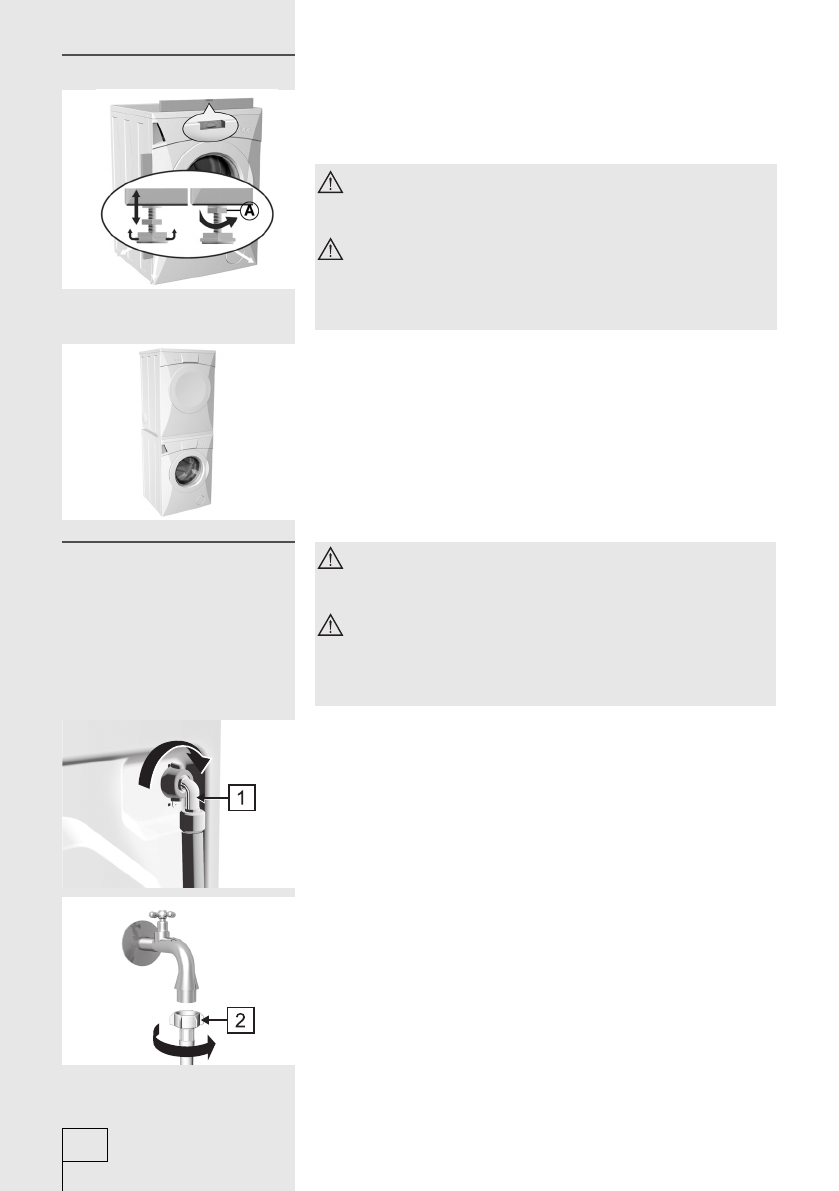 A

1

2