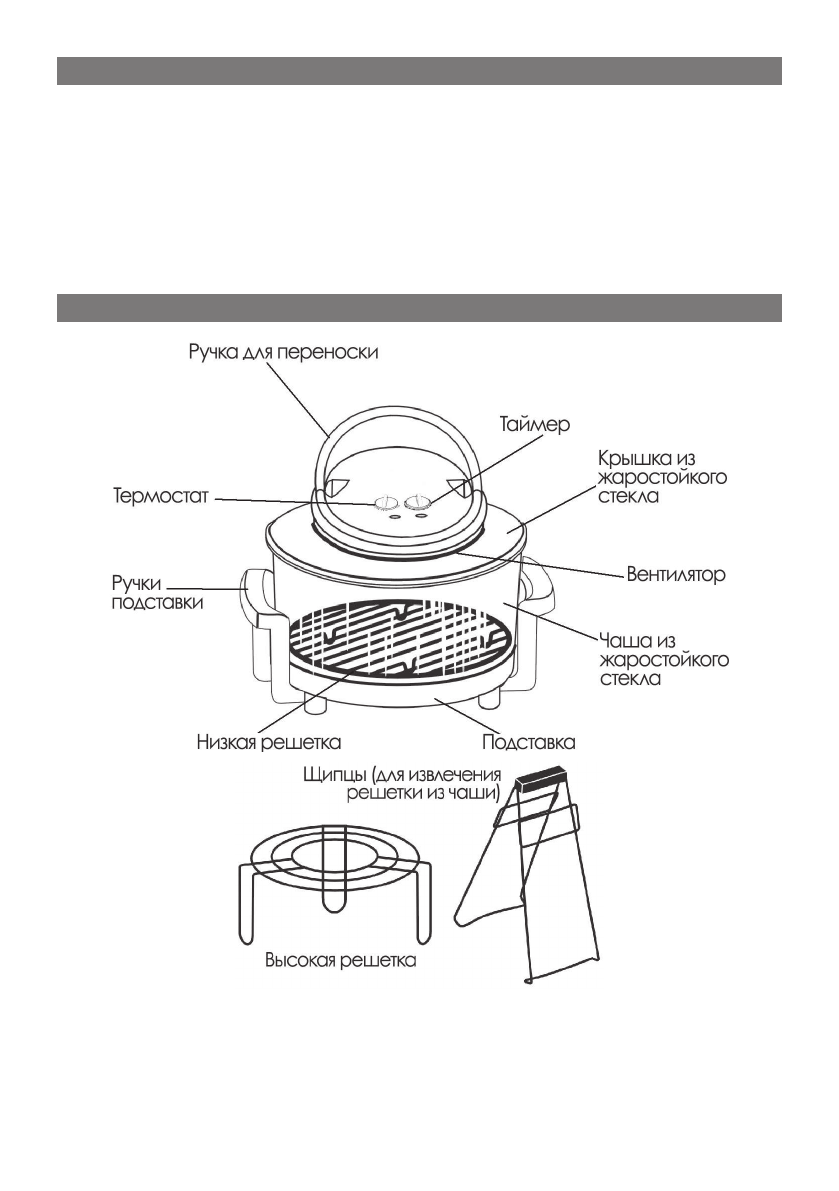 Ручка для переноски

Таймер

Крышка из жаростойкого стекла

Термостат

Вентилятор

Ручки подставки

Чаша из жаростойкого стекла

Низкая решетка

Подставка

Щипцы (для извлечения решетки из чаши)

Высокая решетка