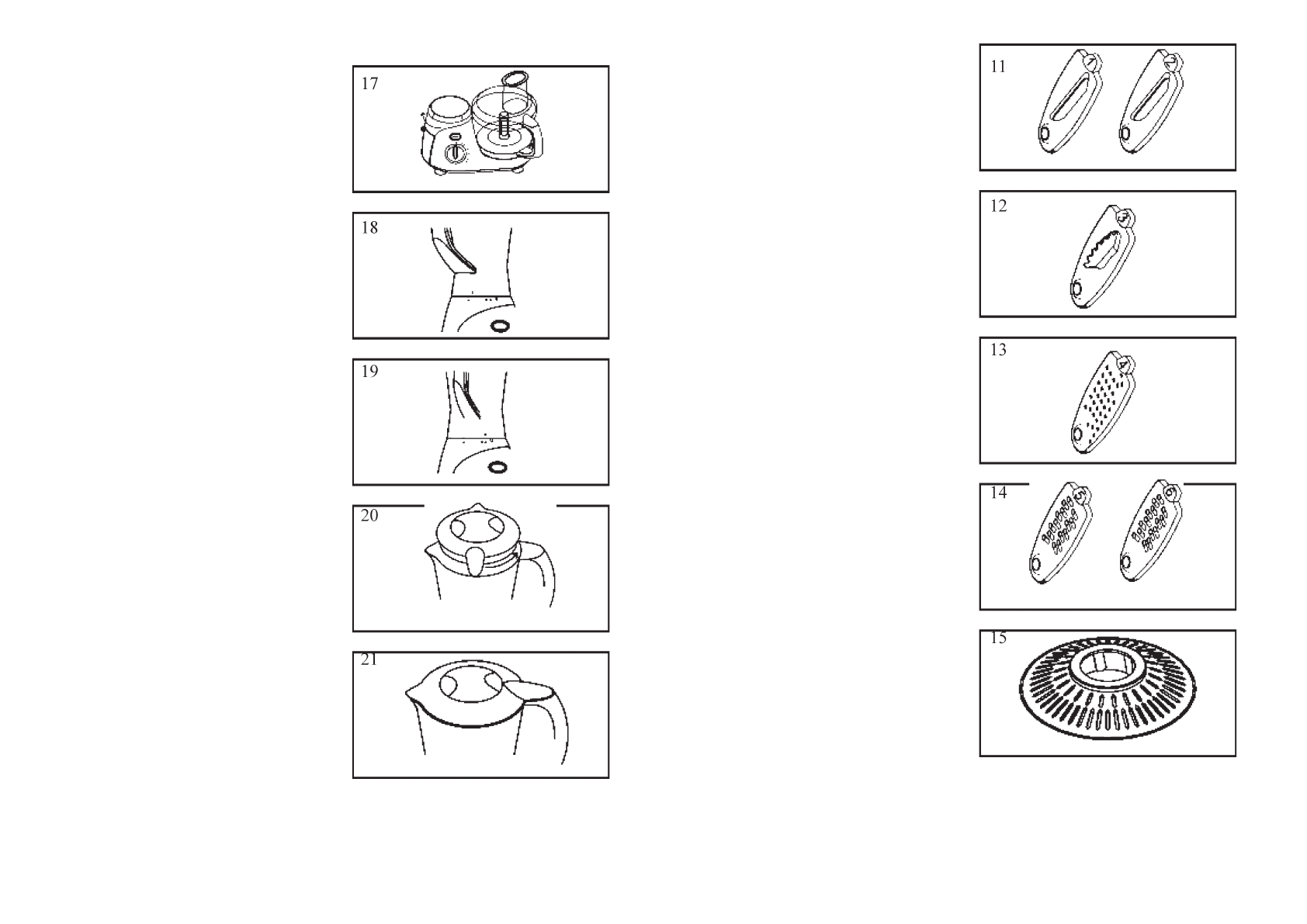 17

18

19

20

21

11

1

2

12

3

13

4

14

5

6

15