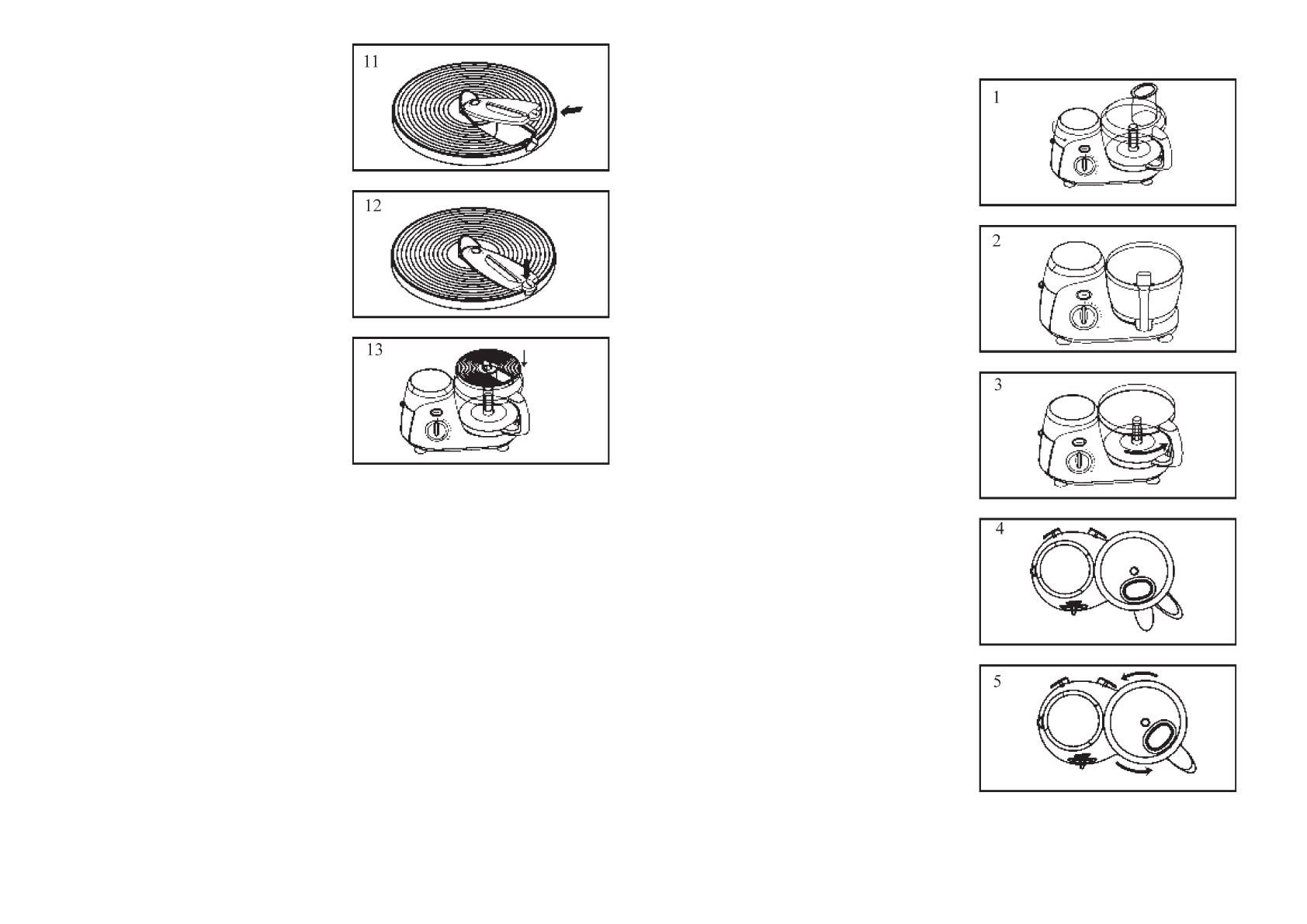 11

12

13

1

2

3

4

5