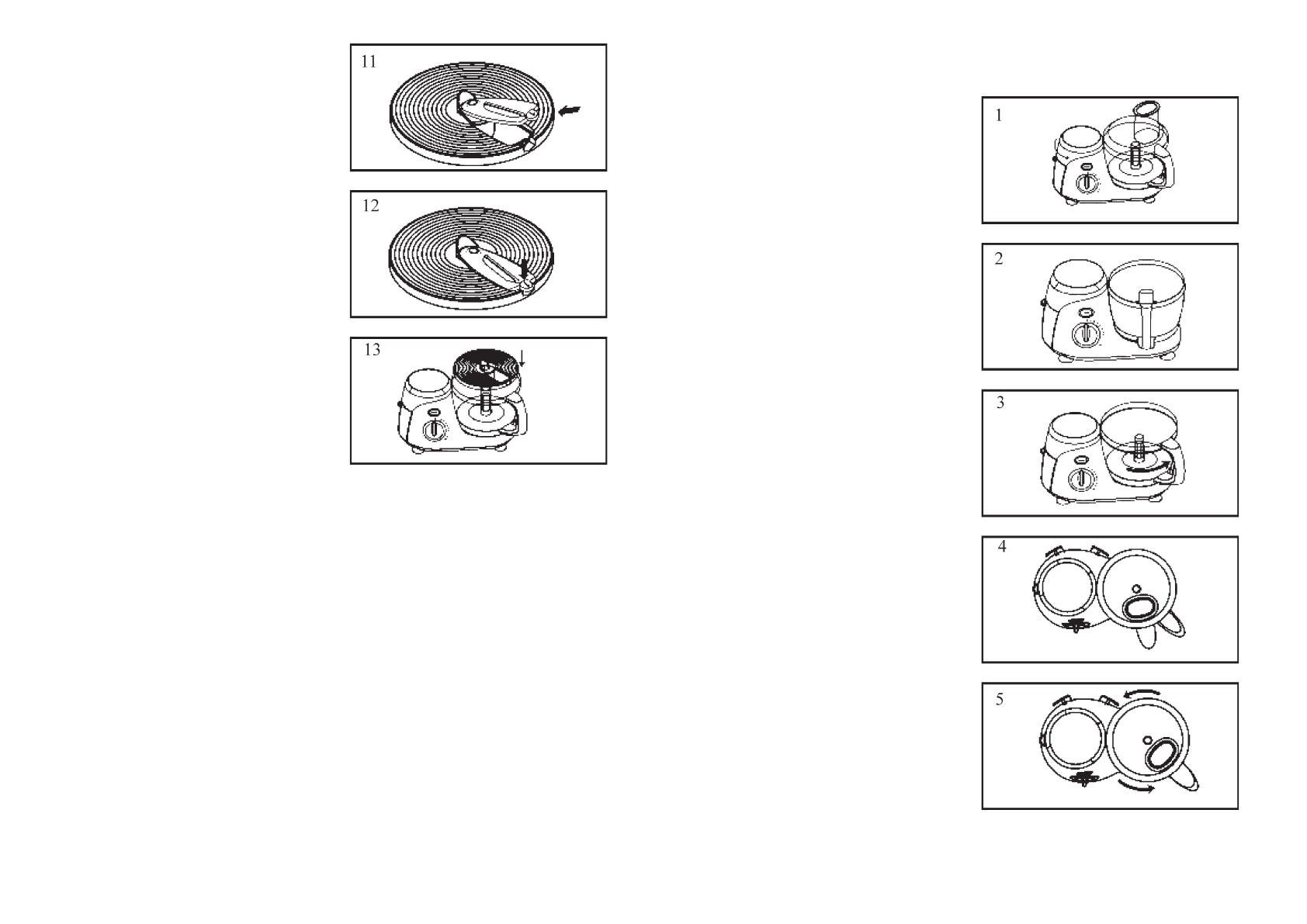 11

12

13

1

2

3

4

5