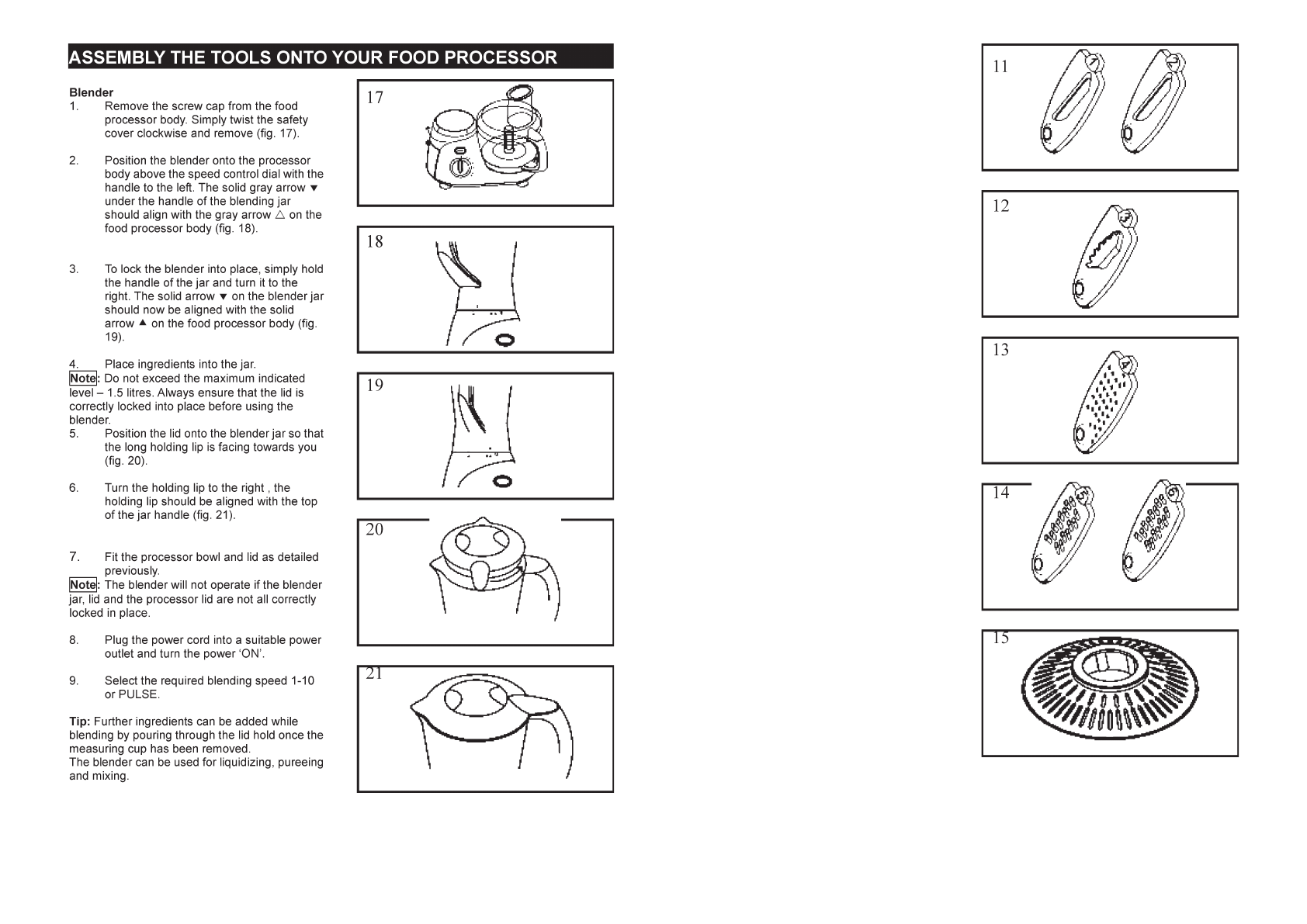 ASSEMBLY THE TOOLS ONTO YOUR FOOD PROCESSOR

Blender

1. Remove the screw cap from the food processor body. Simply twist the safety cover clockwise and remove (fig. 17).

2. Position the blender onto the processor body above the speed control dial with the handle to the left. The solid gray arrow ▼ under the handle of the blending jar should align with the gray arrow △ on the food processor body (fig. 18).

3. To lock the blender into place, simply hold the handle of the jar and turn it to the right. The solid arrow ▼ on the blender jar should now be aligned with the solid arrow ▲ on the food processor body (fig. 19).

4. Place ingredients into the jar.

Note: Do not exceed the maximum indicated level – 1.5 litres. Always ensure that the lid is correctly locked into place before using the blender.

5. Position the lid onto the blender jar so that the long holding lip is facing towards you (fig. 20).

6. Turn the holding lip to the right , the holding lip should be aligned with the top of the jar handle (fig. 21).

7. Fit the processor bowl and lid as detailed previously.

Note: The blender will not operate if the blender jar, lid and the processor lid are not all correctly locked in place.

8. Plug the power cord into a suitable power outlet and turn the power 'ON'.

9. Select the required blending speed 1-10 or PULSE.

Tip: Further ingredients can be added while blending by pouring through the lid hold once the measuring cup has been removed.
The blender can be used for liquidizing, pureeing and mixing.

17

18

19

20

21

11

12

13

14

15