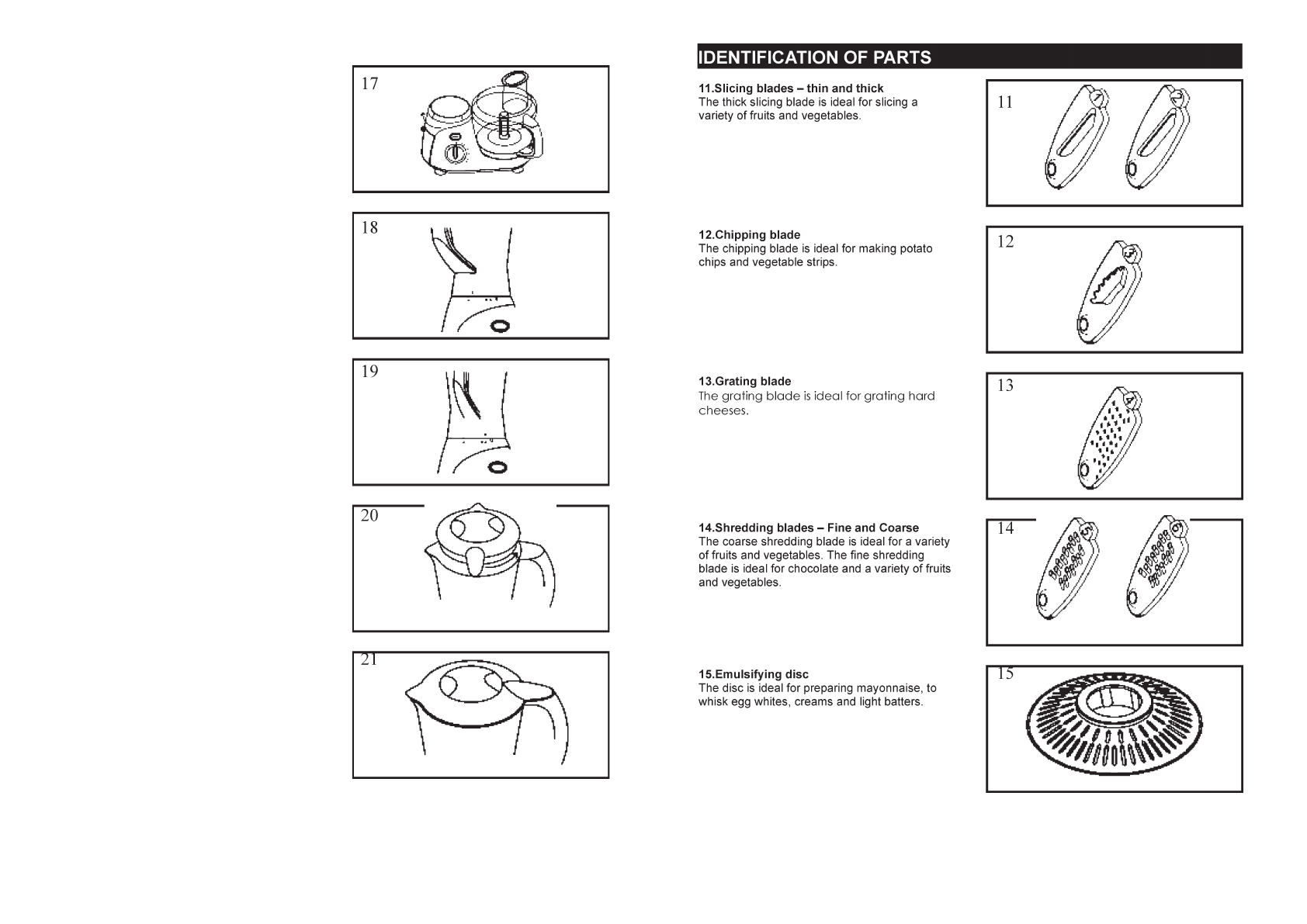 17

18

19

20

21

IDENTIFICATION OF PARTS

11.Slicing blades – thin and thick
The thick slicing blade is ideal for slicing a variety of fruits and vegetables.

11

12.Chipping blade
The chipping blade is ideal for making potato chips and vegetable strips.

12

13.Grating blade
The grating blade is ideal for grating hard cheeses.

13

14.Shredding blades – Fine and Coarse
The coarse shredding blade is ideal for a variety of fruits and vegetables. The fine shredding blade is ideal for chocolate and a variety of fruits and vegetables.

14

15.Emulsifying disc
The disc is ideal for preparing mayonnaise, to whisk egg whites, creams and light batters.

15