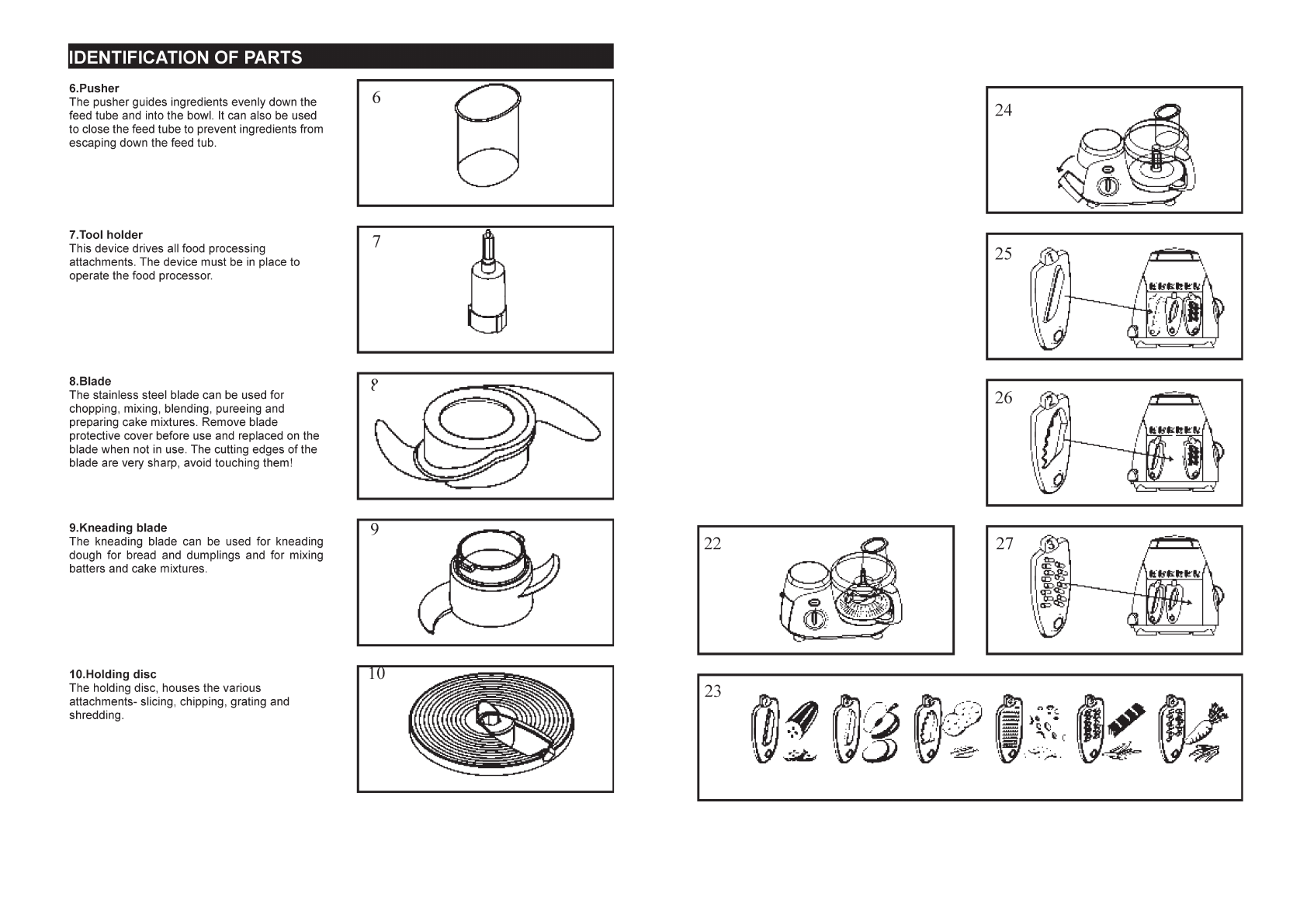 IDENTIFICATION OF PARTS

6.Pusher
The pusher guides ingredients evenly down the feed tube and into the bowl. It can also be used to close the feed tube to prevent ingredients from escaping down the feed tub.

6

7.Tool holder
This device drives all food processing attachments. The device must be in place to operate the food processor.

7

8.Blade
The stainless steel blade can be used for chopping, mixing, blending, pureeing and preparing cake mixtures. Remove blade protective cover before use and replaced on the blade when not in use. The cutting edges of the blade are very sharp, avoid touching them!

8

9.Kneading blade
The kneading blade can be used for kneading dough for bread and dumplings and for mixing batters and cake mixtures.

9

10.Holding disc
The holding disc, houses the various attachments- slicing, chipping, grating and shredding.

10

24

25

26

22

27

23