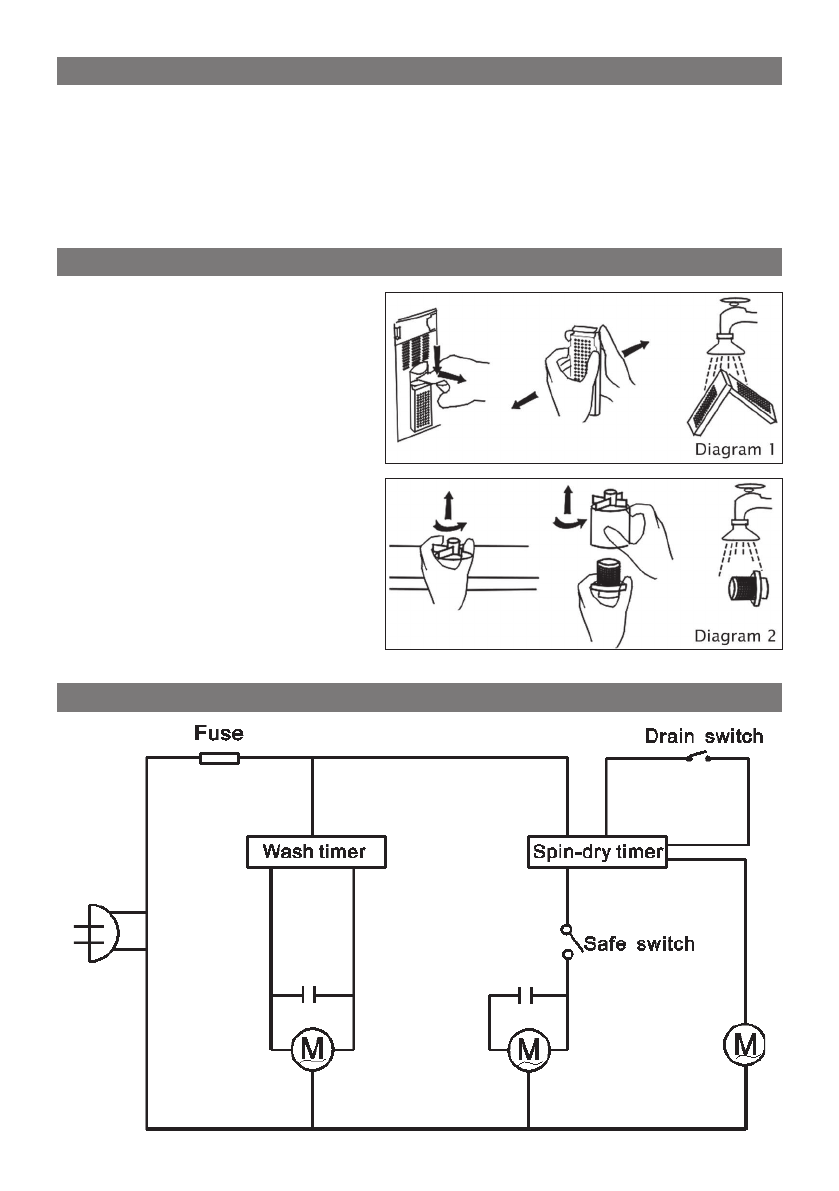 Diagram 1

Diagram 2

Fuse

Drain switch

Wash timer

Spin-dry timer

Safe switch

M

M

M