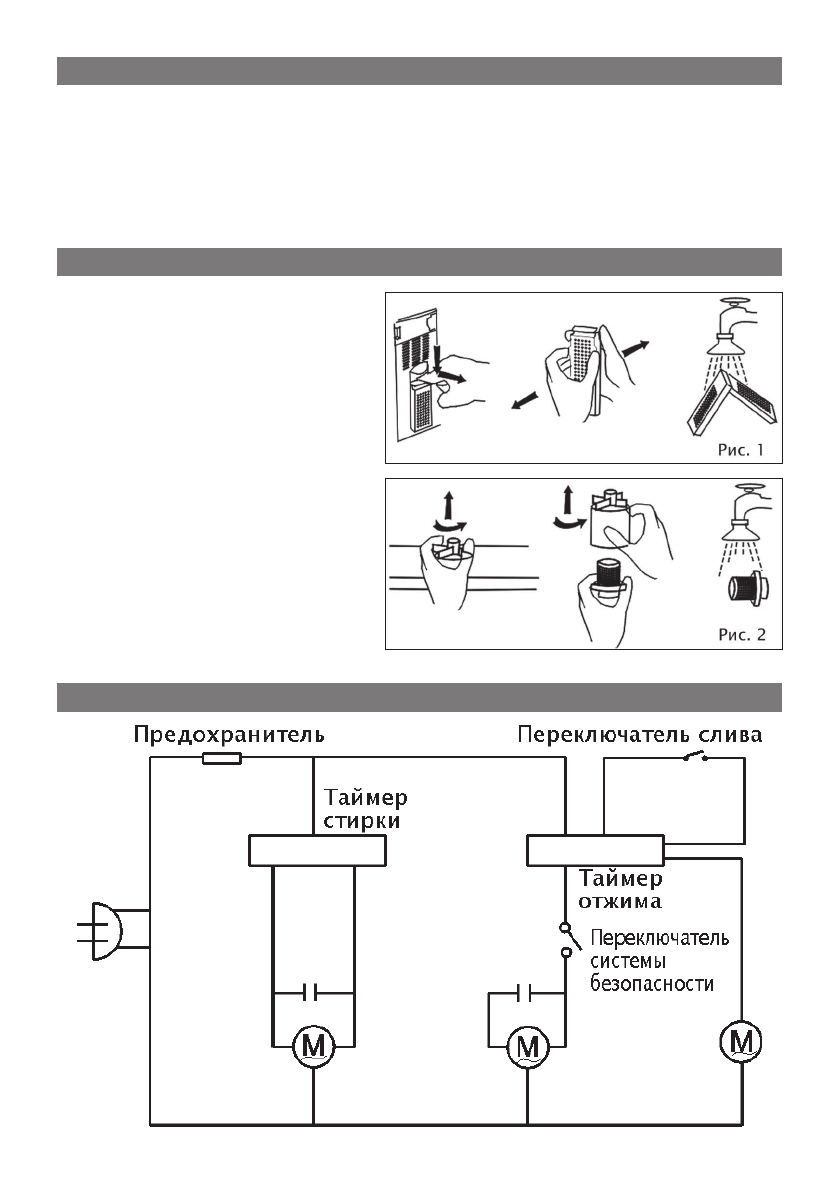 Рис. 1

Рис. 2

Предохранитель

Переключатель слива

Таймер стирки

Таймер отжима

Переключатель системы безопасности

M

M

M