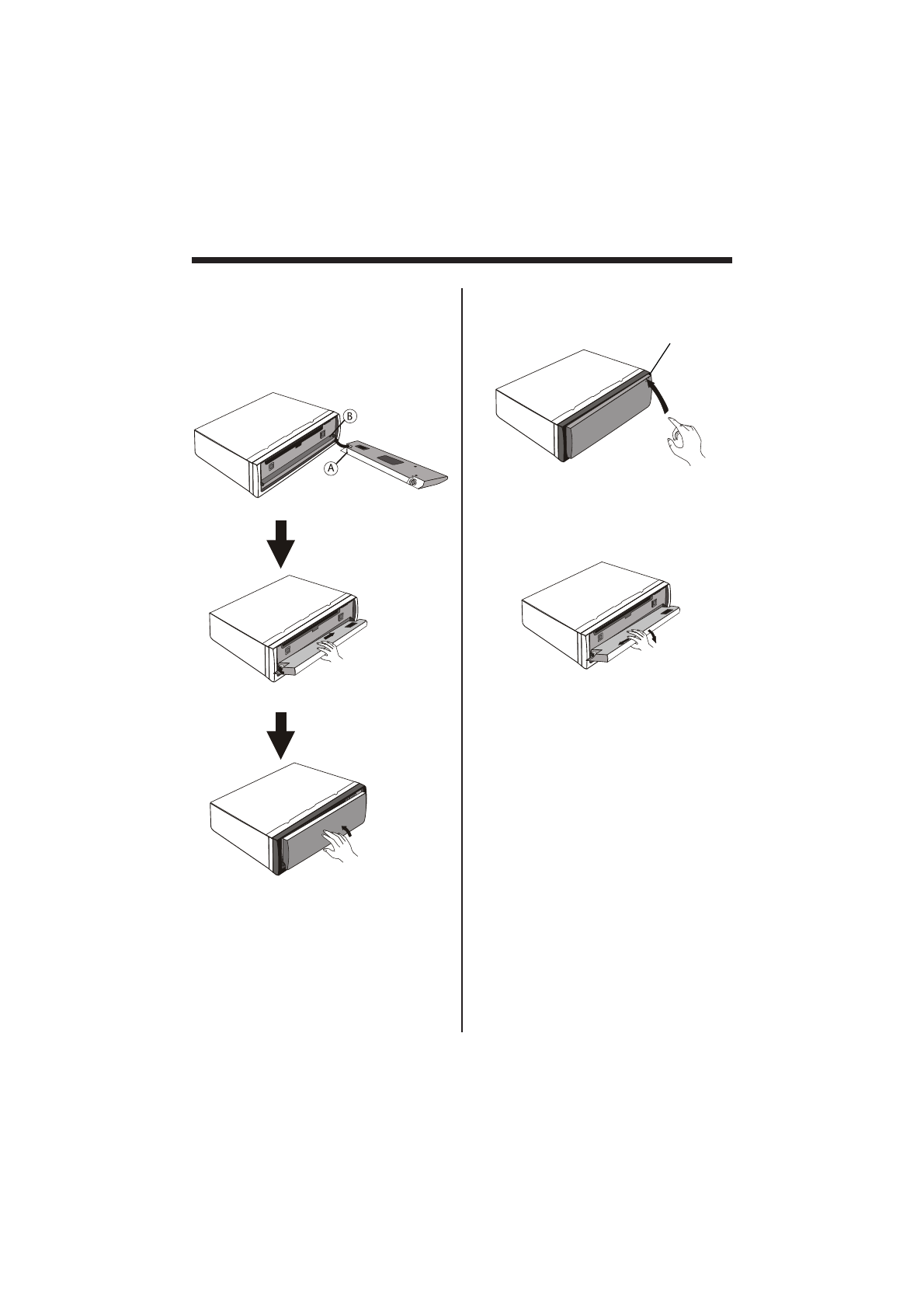 B

A