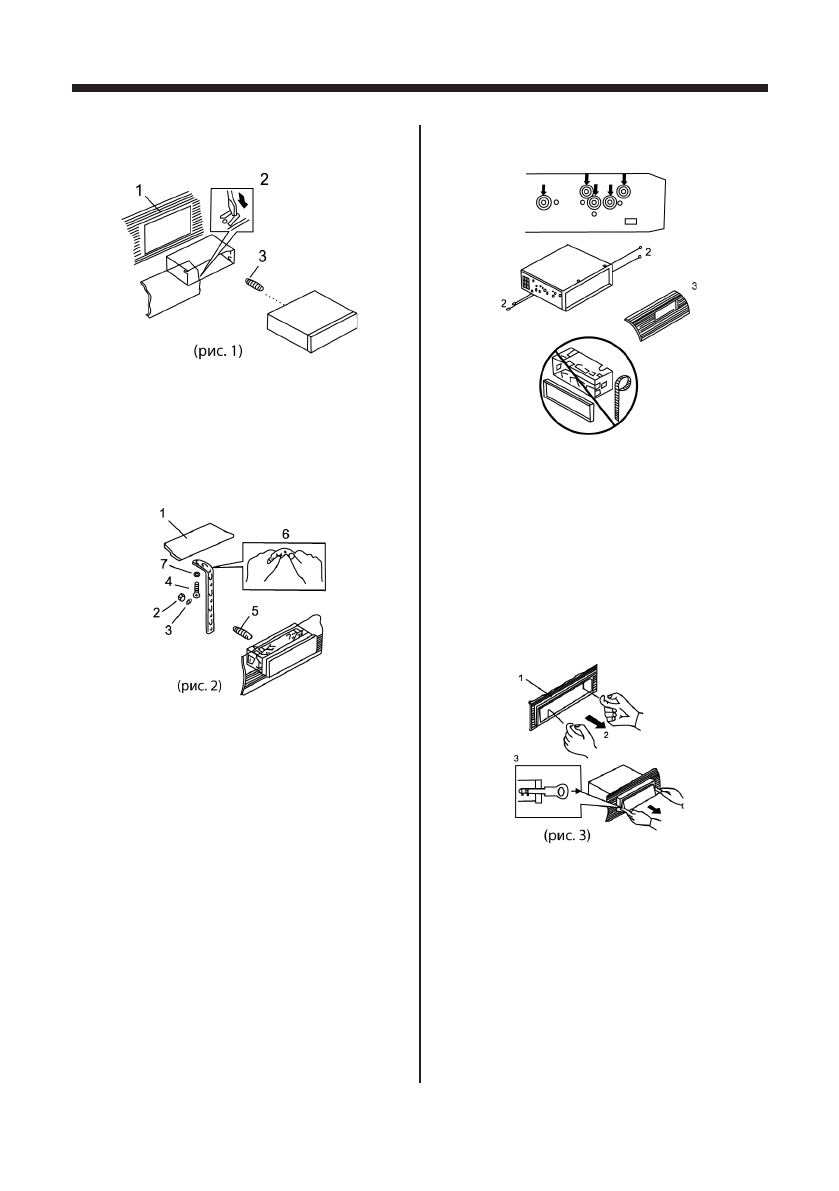 1

2

3

(рис. 1)

1

6

7

4

2

3

5

(рис. 2)

2

2

3

1

2

3

(рис. 3)