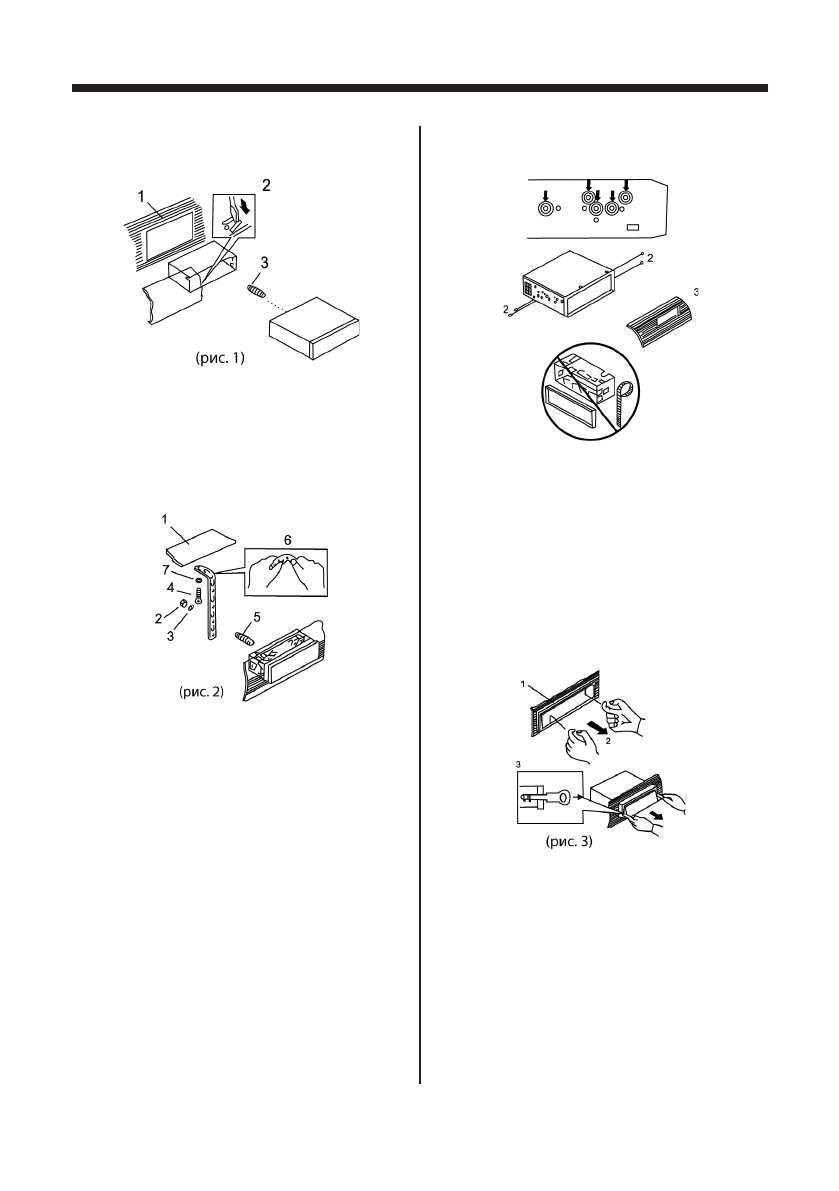 1

2

3

(рис. 1)

1

6

7

4

2

3

5

(рис. 2)

2

2

3

1

2

3

(рис. 3)