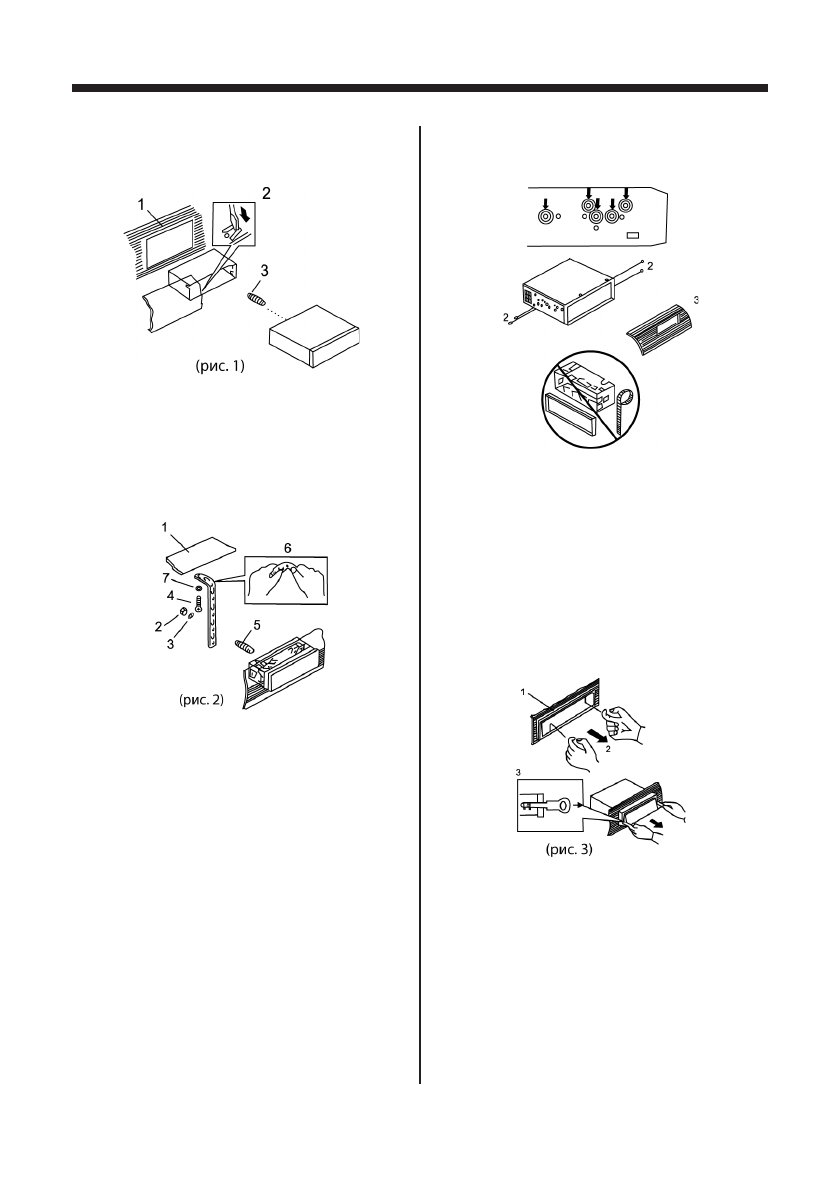 1

2

3

(рис. 1)

1

6

7

4

2

3

5

(рис. 2)

2

2

3

1

2

3

(рис. 3)