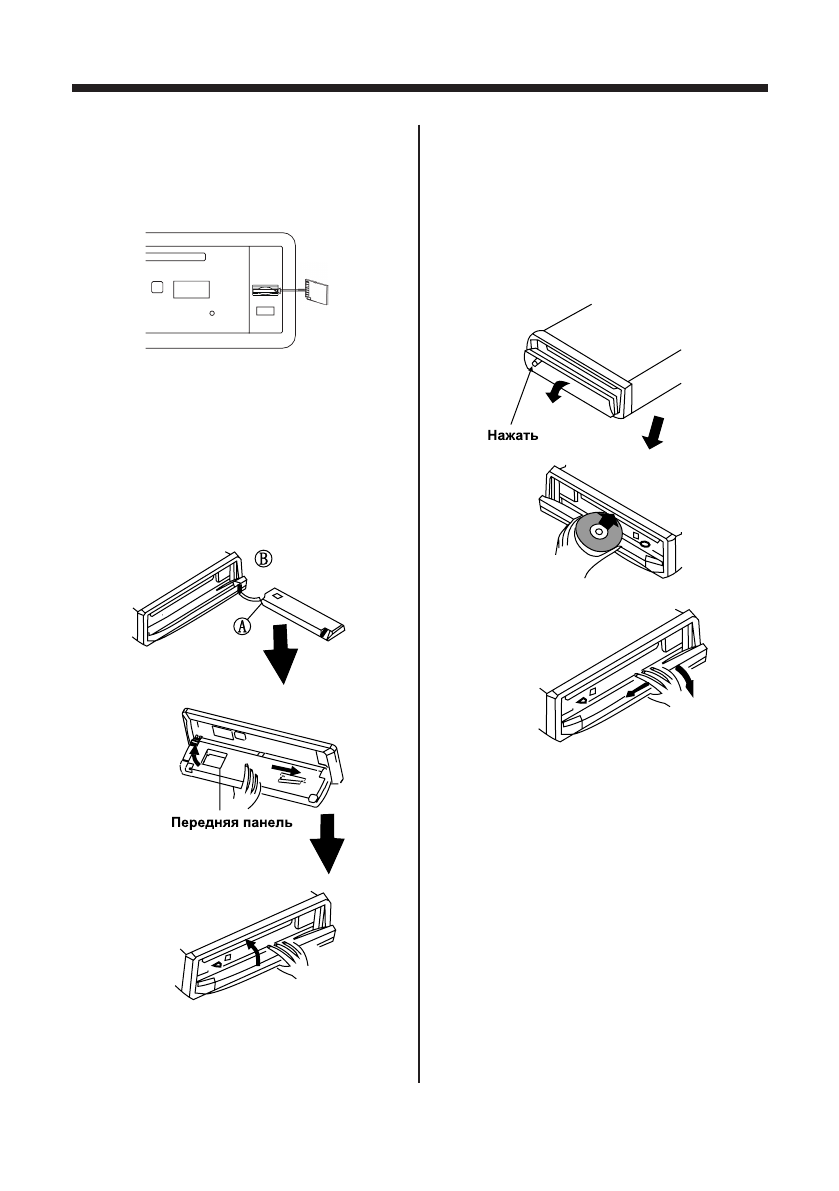 Ⓑ

Ⓐ

Передняя панель

Нажать