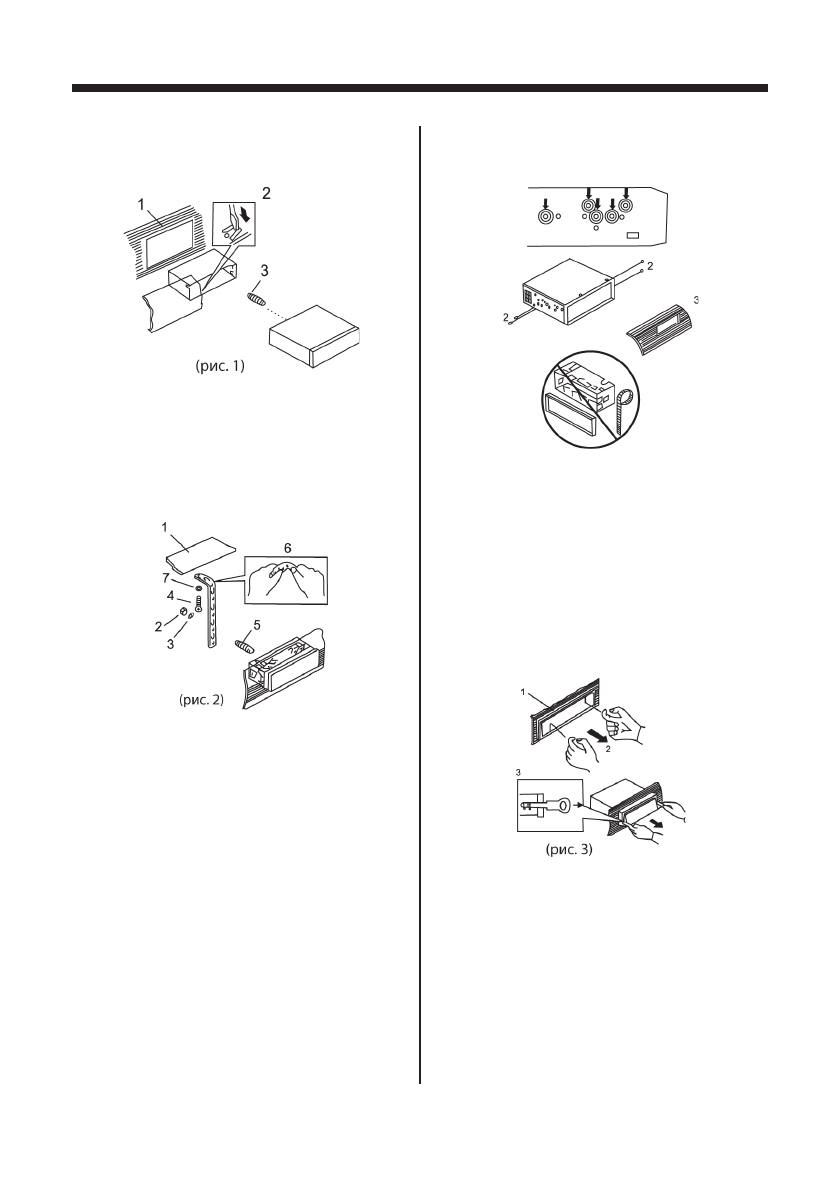 1
2
3
(рис. 1)

1
6
7
4
2
3
5
(рис. 2)

2
2
3

1
2
3
(рис. 3)