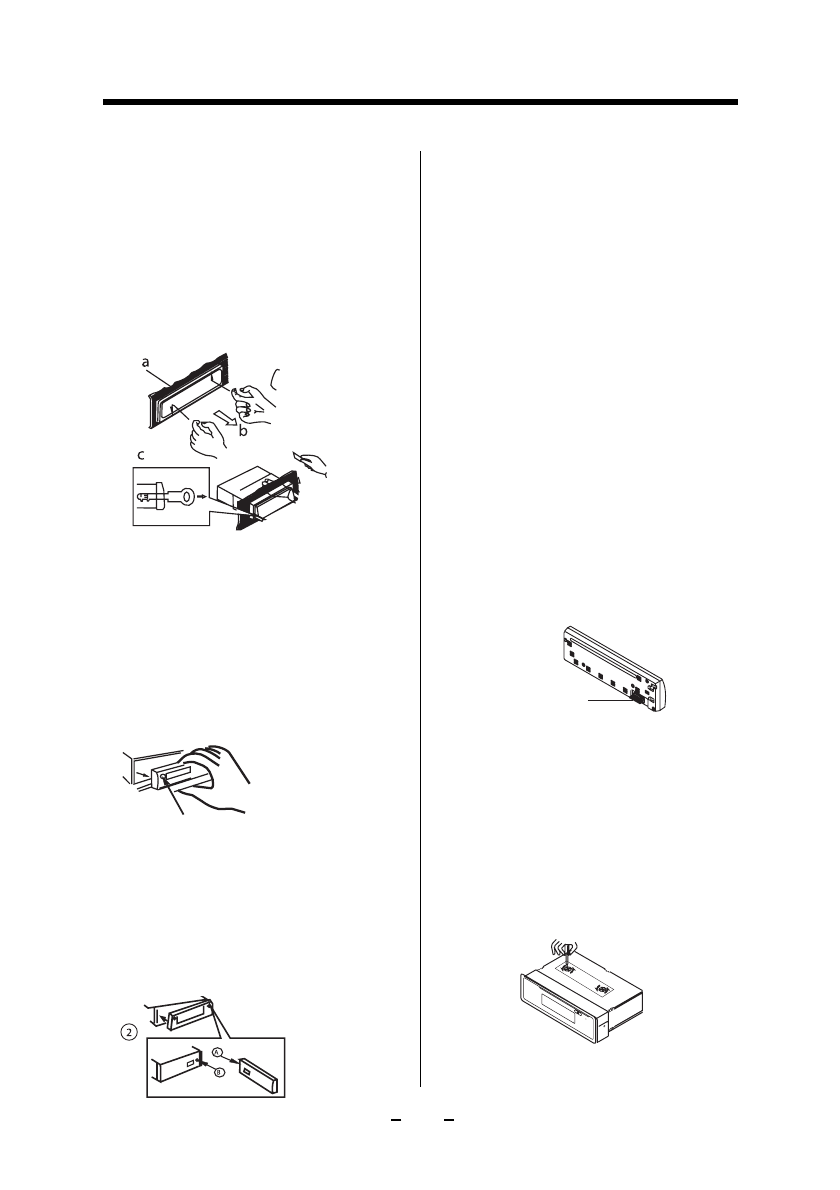 a

b

c

2

A

B