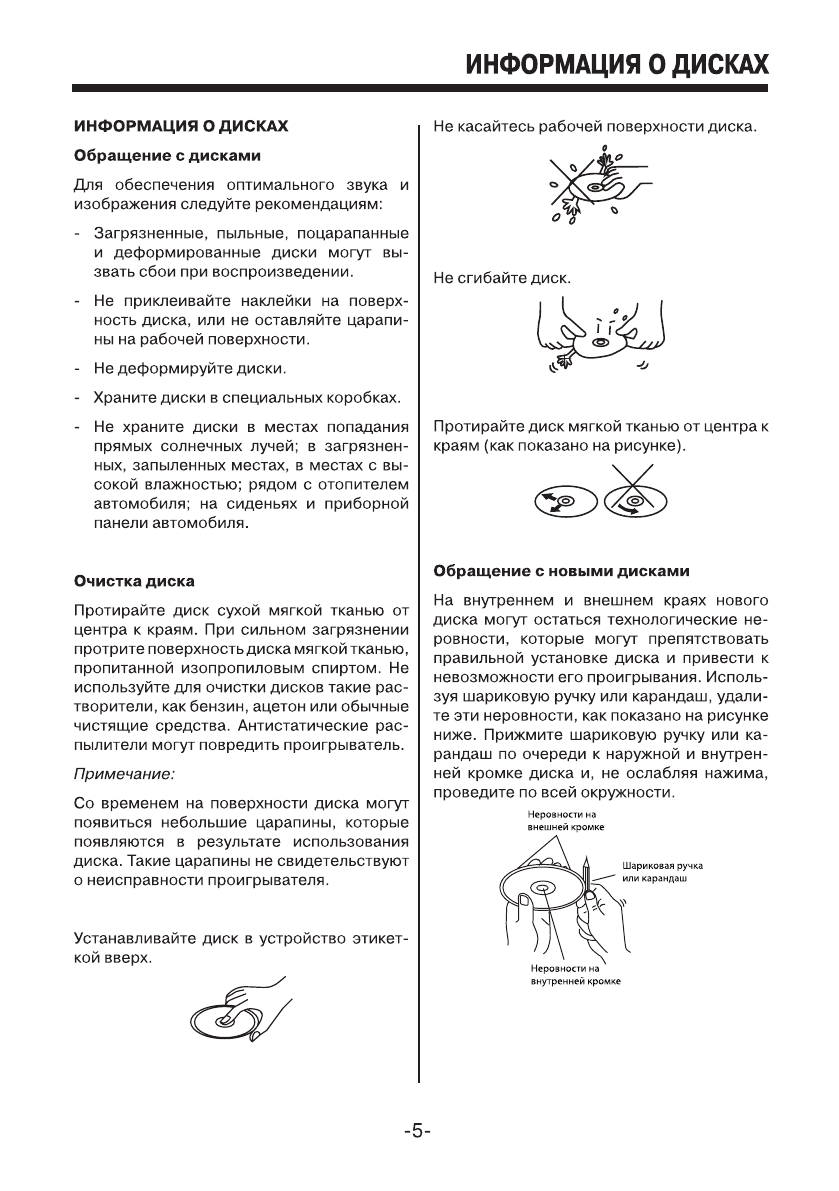 ИНФОРМАЦИЯ О ДИСКАХ

ИНФОРМАЦИЯ О ДИСКАХ

Обращение с дисками

Для обеспечения оптимального звука и изображения следуйте рекомендациям:

- Загрязненные, пыльные, поцарапанные и деформированные диски могут вызвать сбои при воспроизведении.

- Не приклеивайте наклейки на поверхность диска, или не оставляйте царапины на рабочей поверхности.

- Не деформируйте диски.

- Храните диски в специальных коробках.

- Не храните диски в местах попадания прямых солнечных лучей; в загрязненных, запыленных местах, в местах с высокой влажностью; рядом с отопителем автомобиля; на сиденьях и приборной панели автомобиля.

Очистка диска

Протирайте диск сухой мягкой тканью от центра к краям. При сильном загрязнении протрите поверхность диска мягкой тканью, пропитанной изопропиловым спиртом. Не используйте для очистки дисков такие растворители, как бензин, ацетон или обычные чистящие средства. Антистатические распылители могут повредить проигрыватель.

Примечание:

Со временем на поверхности диска могут появиться небольшие царапины, которые появляются в результате использования диска. Такие царапины не свидетельствуют о неисправности проигрывателя.

Устанавливайте диск в устройство этикеткой вверх.

Не касайтесь рабочей поверхности диска.

Не сгибайте диск.

Протирайте диск мягкой тканью от центра к краям (как показано на рисунке).

Обращение с новыми дисками

На внутреннем и внешнем краях нового диска могут остаться технологические неровности, которые могут препятствовать правильной установке диска и привести к невозможности его проигрывания. Используя шариковую ручку или карандаш, удалите эти неровности, как показано на рисунке ниже. Прижмите шариковую ручку или карандаш по очереди к наружной и внутренней кромке диска и, не ослабляя нажима, проведите по всей окружности.

Неровности на внешней кромке

Шариковая ручка или карандаш

Неровности на внутренней кромке

-5-