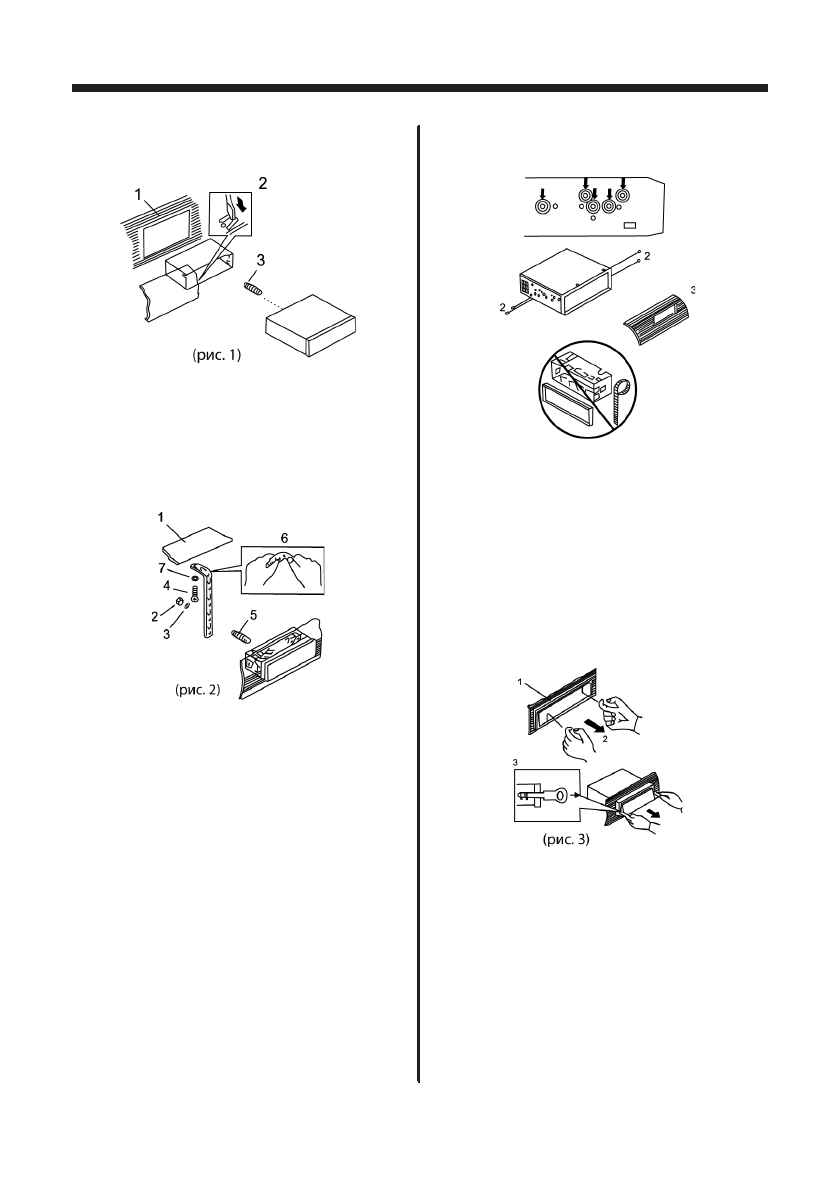 1

2

3

(рис. 1)

1

6

7

4

2

3

5

(рис. 2)

2

2

3

1

2

3

(рис. 3)