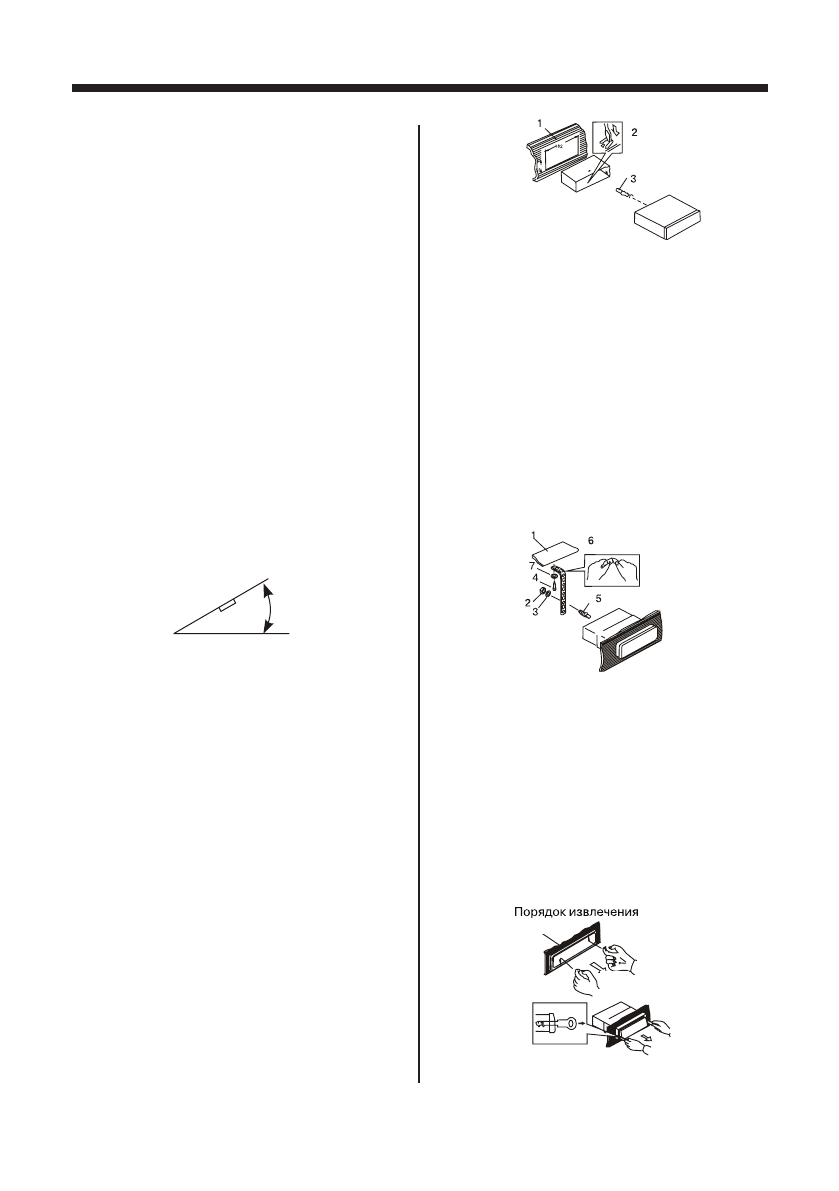 1
2
3

1
6
7
4
2
3
5

Порядок извлечения