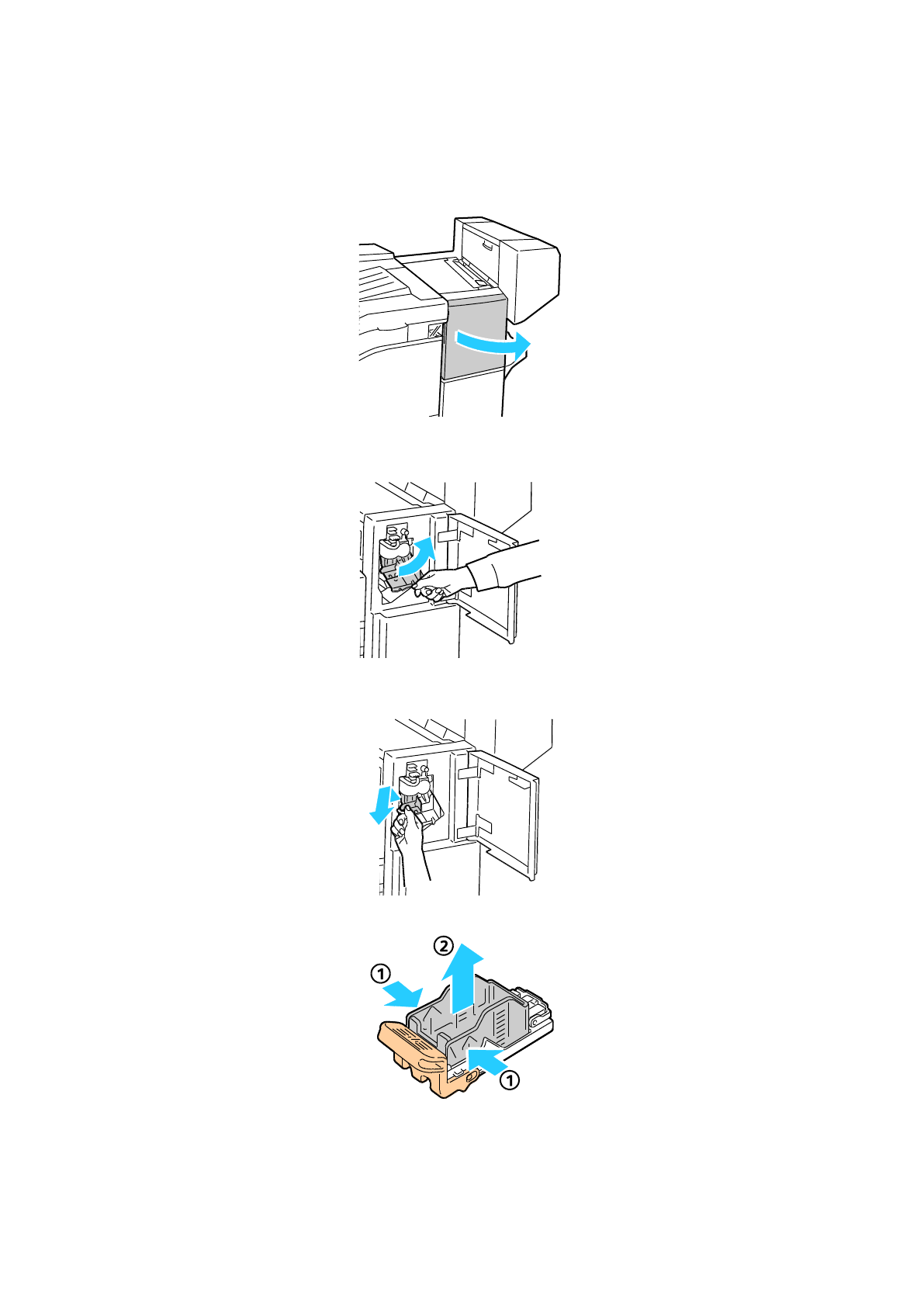 ②
①
①