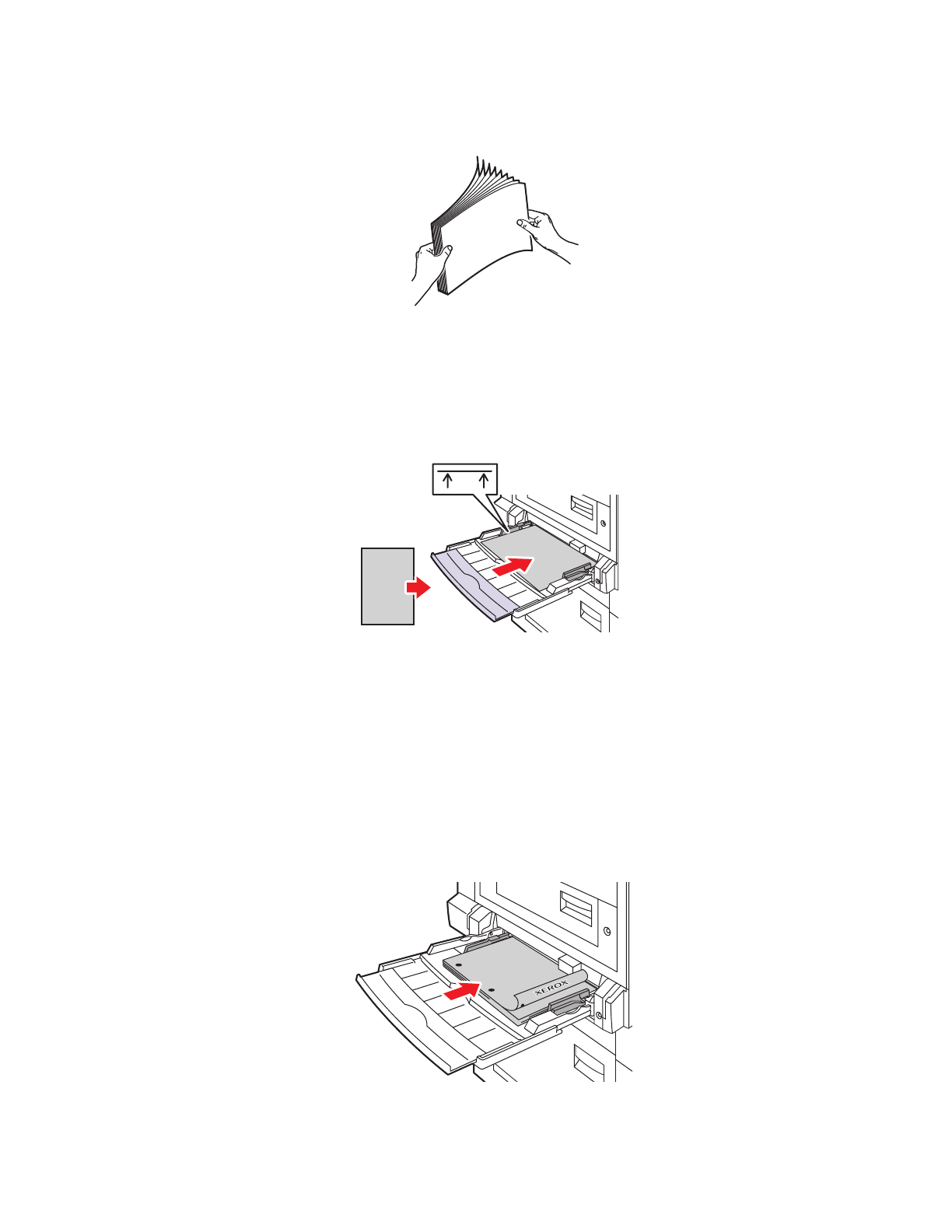 XEROX