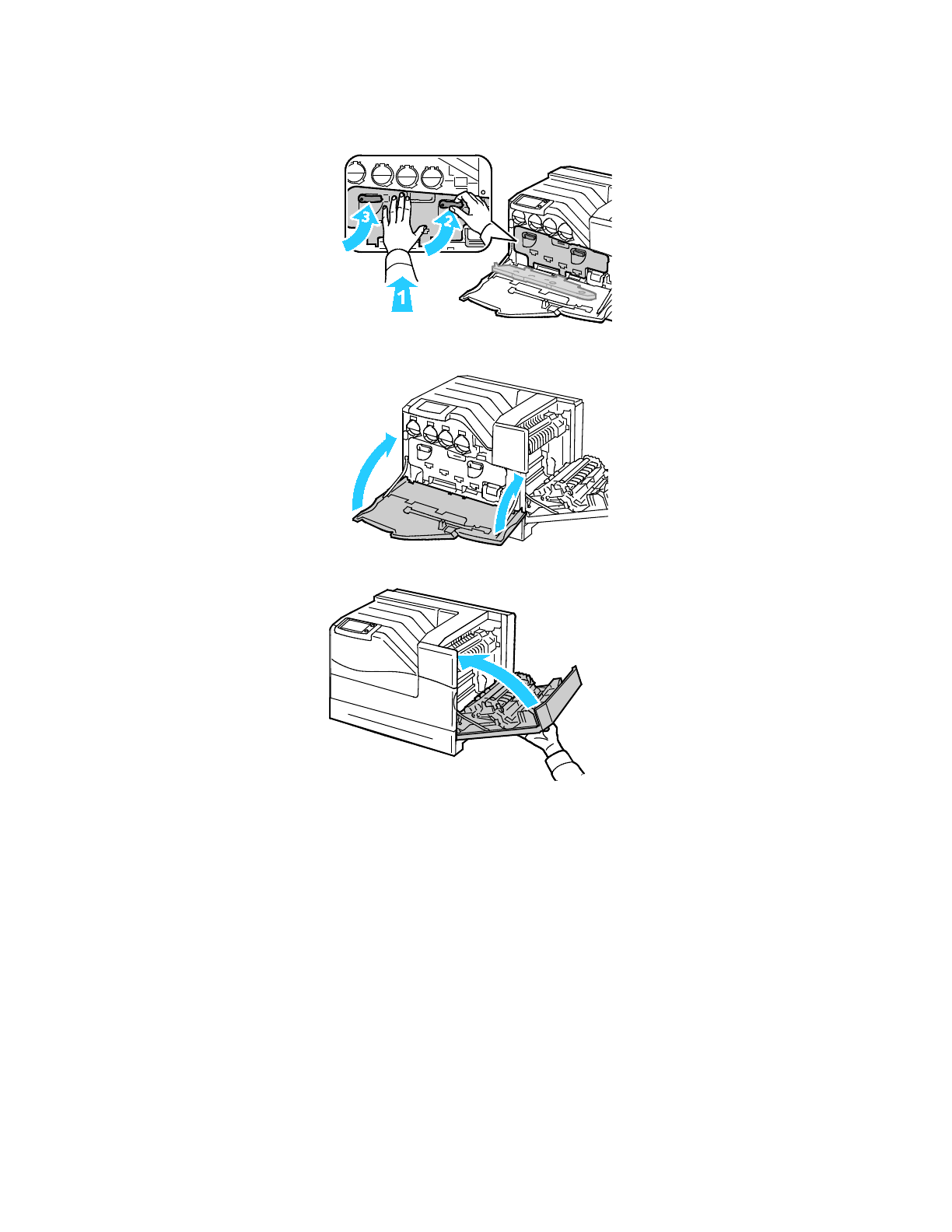 3
2
1