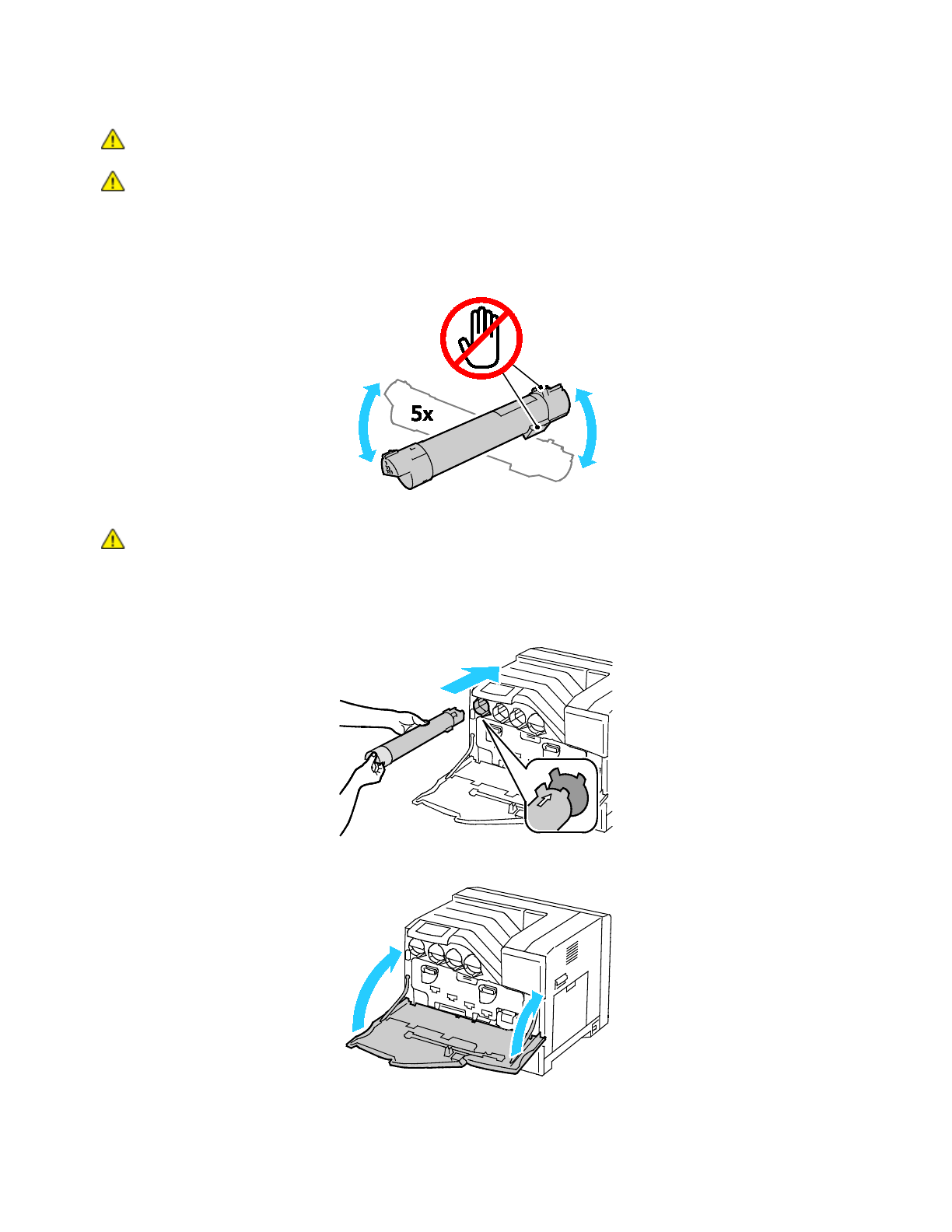 5x