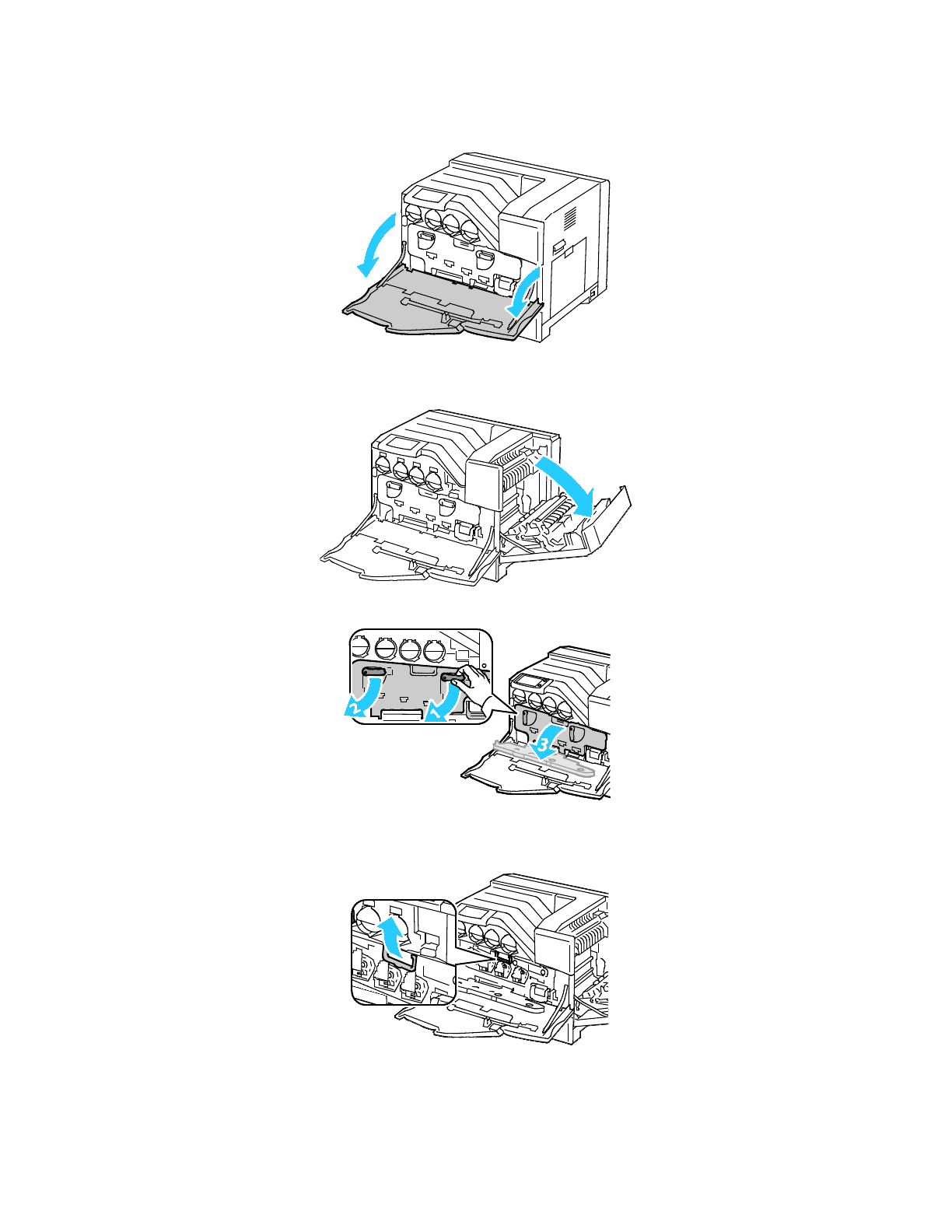 2

1

3