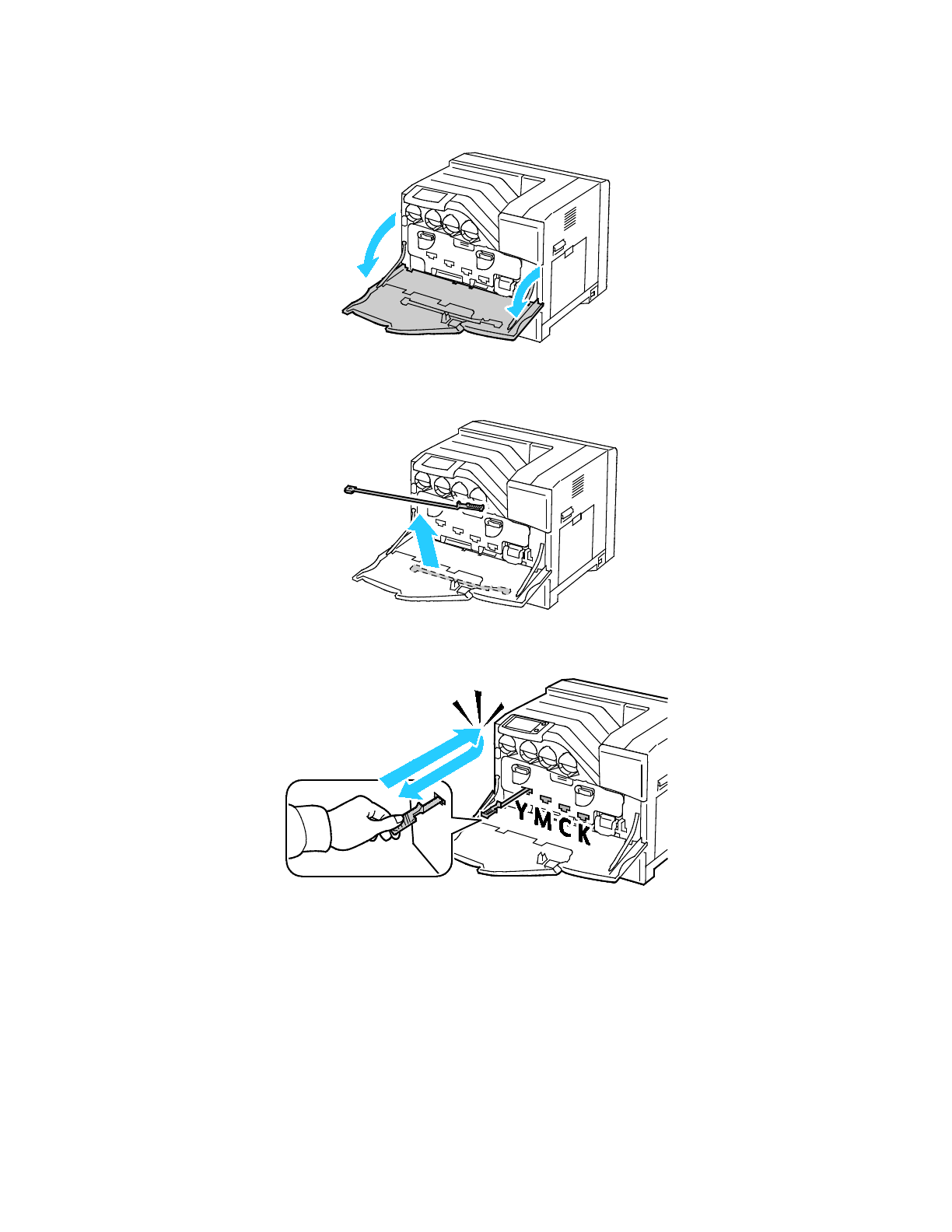 Y M C K