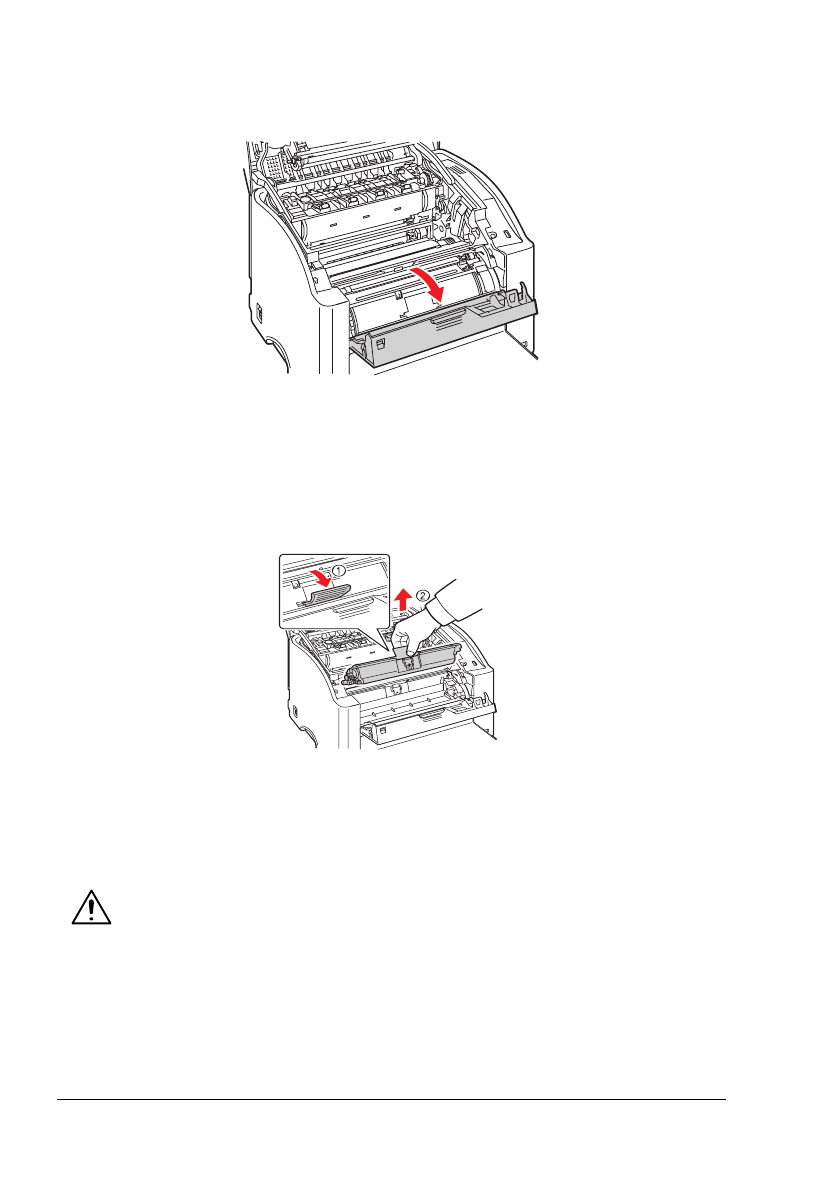 1

2