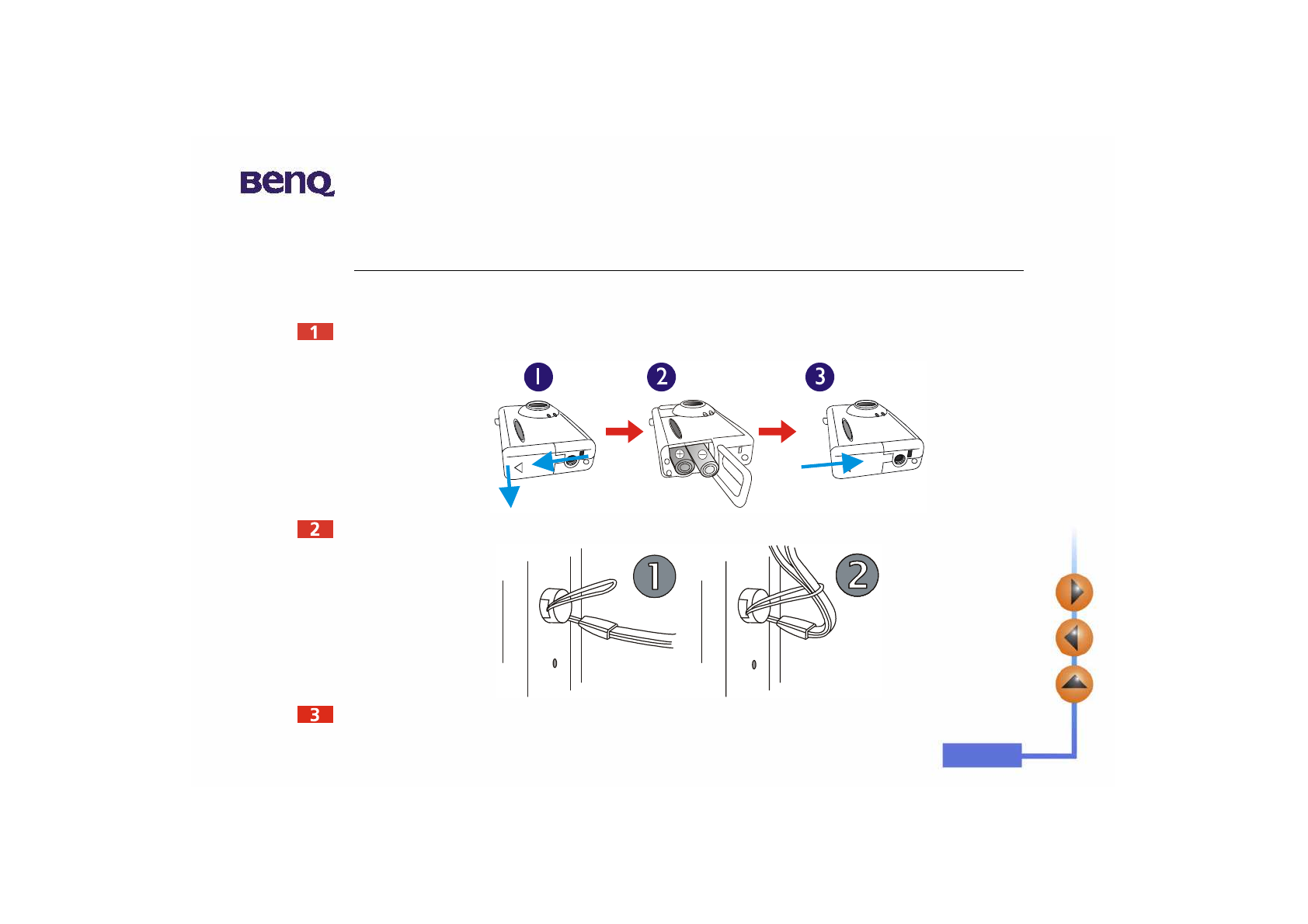 BenQ

1

1 2 3

2

1 2

3