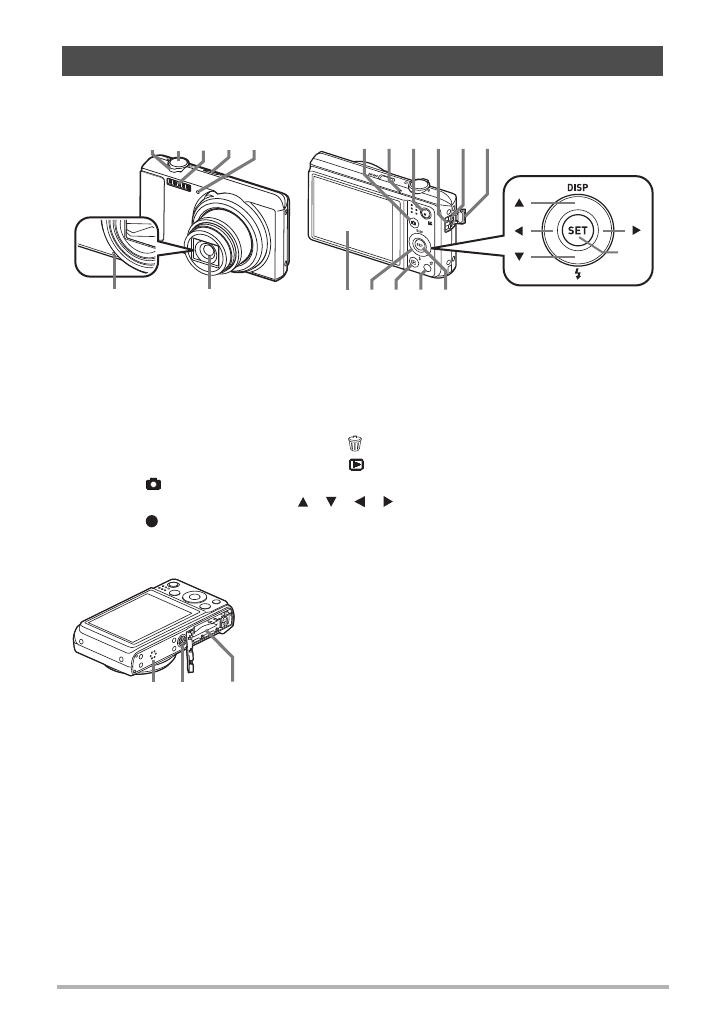 DISP

SET