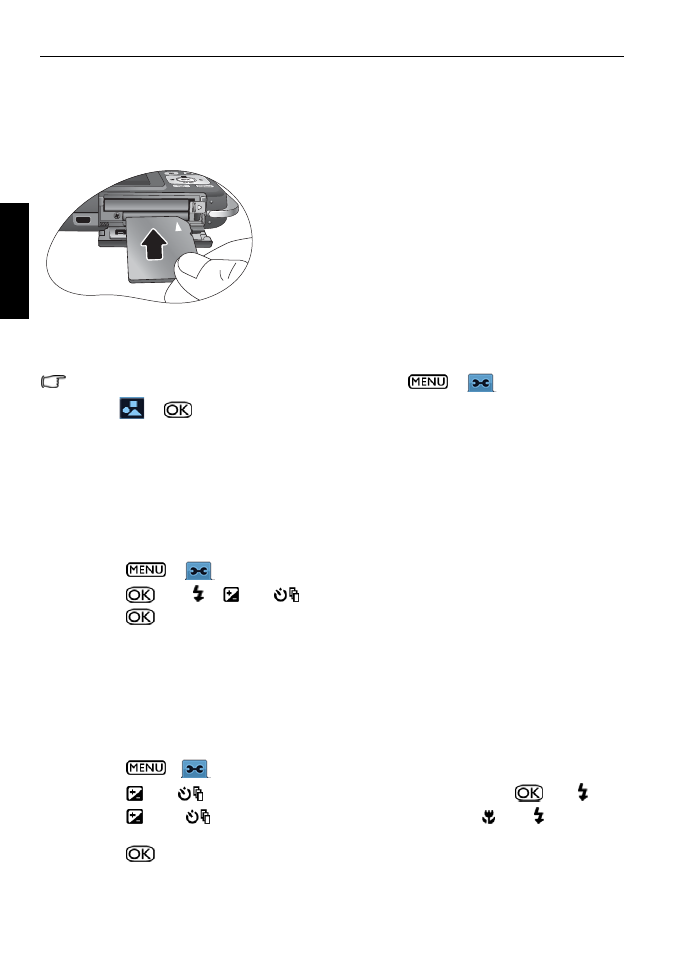 MENU

OK

MENU
OK
OK

MENU

OK

OK