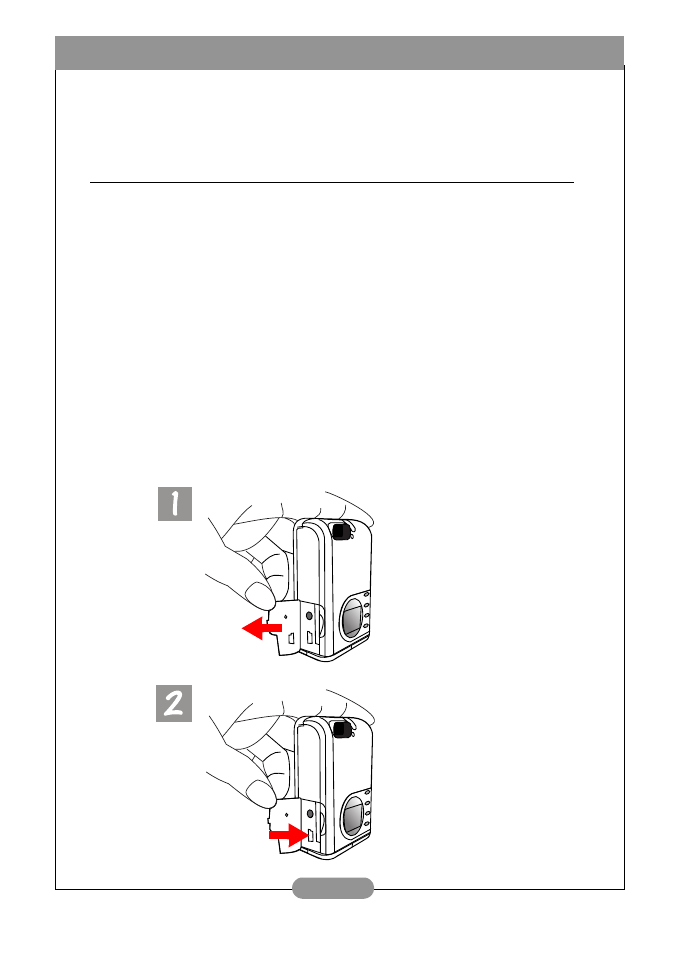 1

2