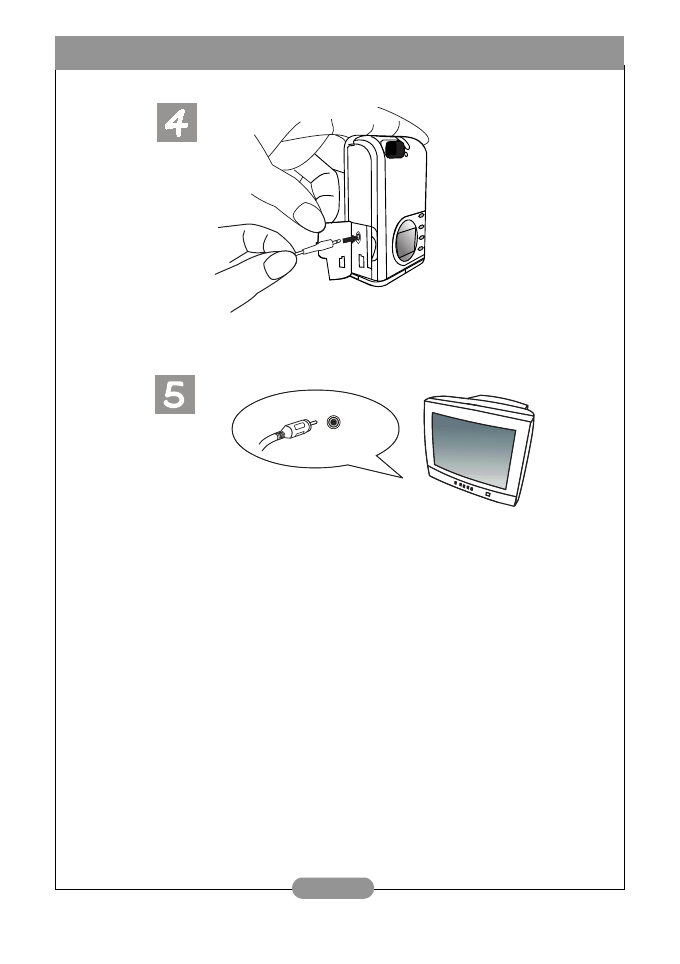 4

5