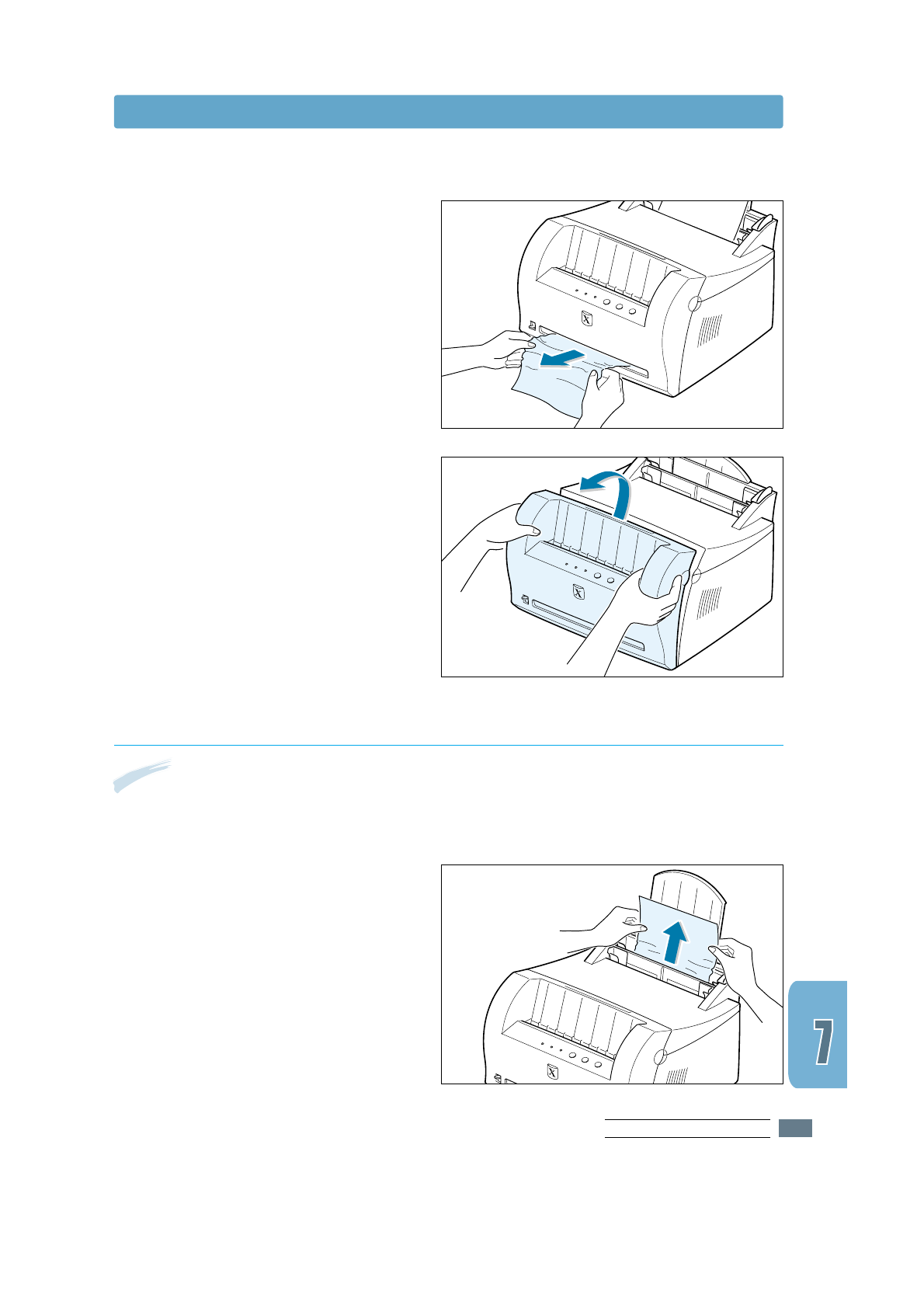 7