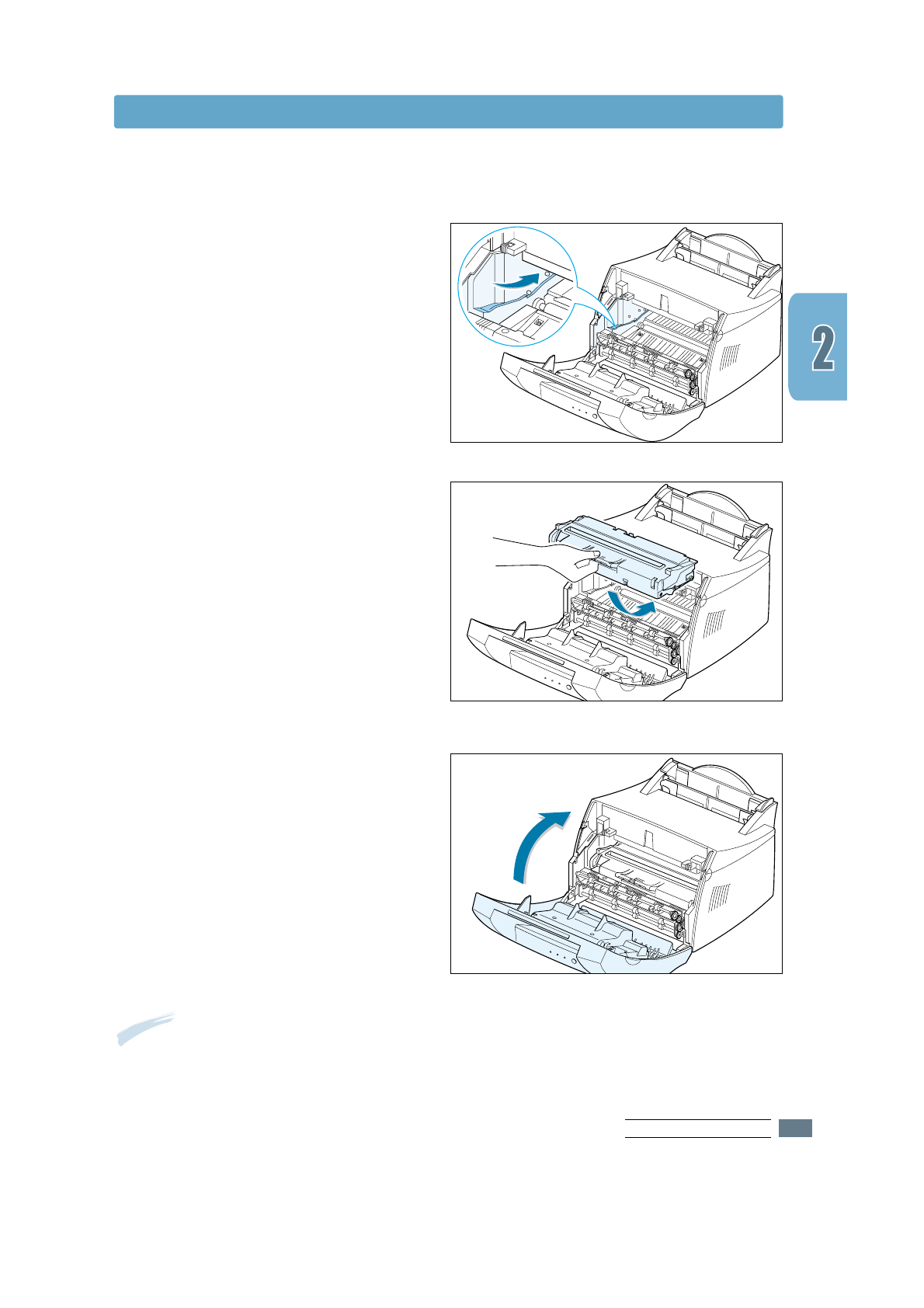 2