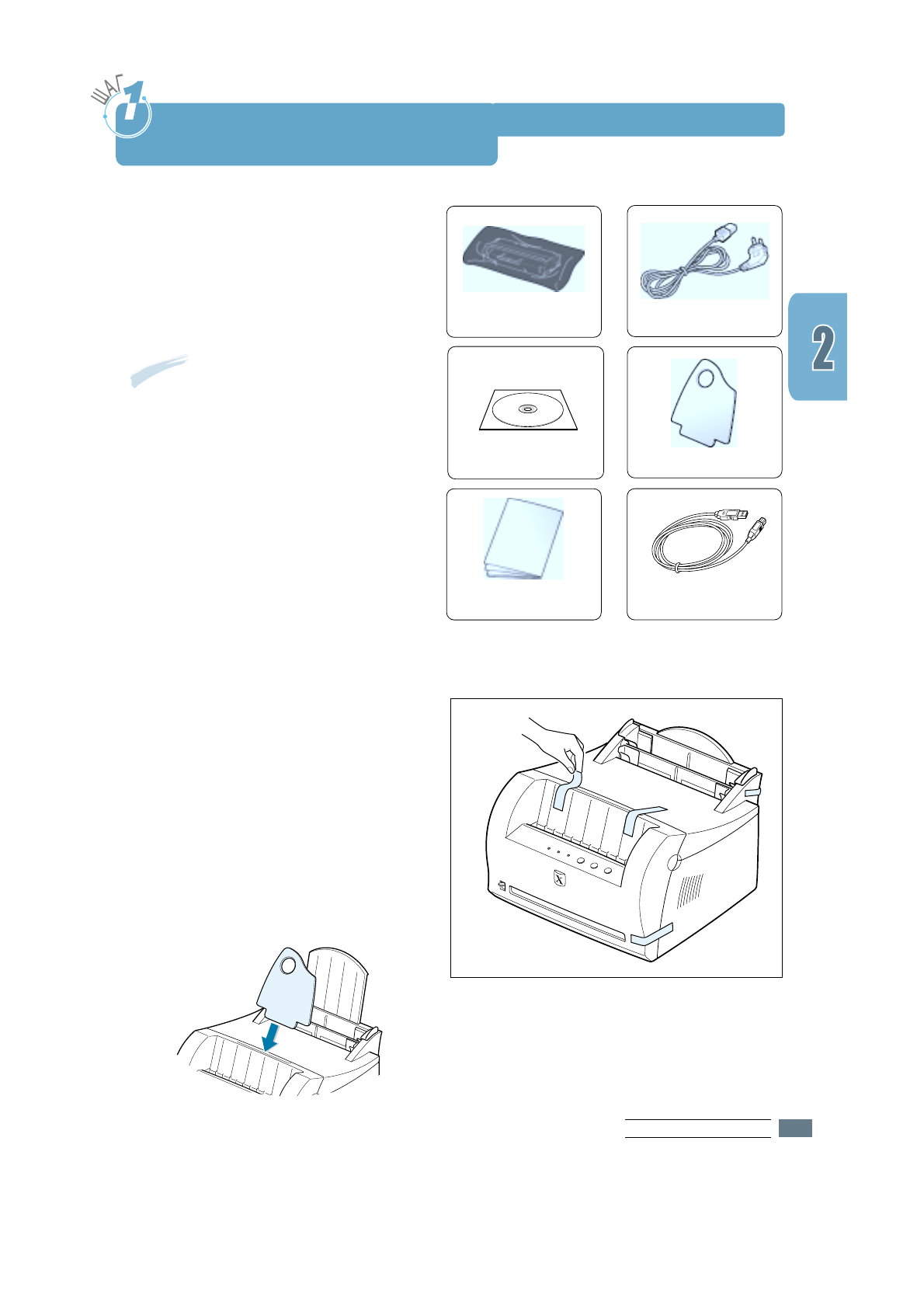 ШАГ 1

2