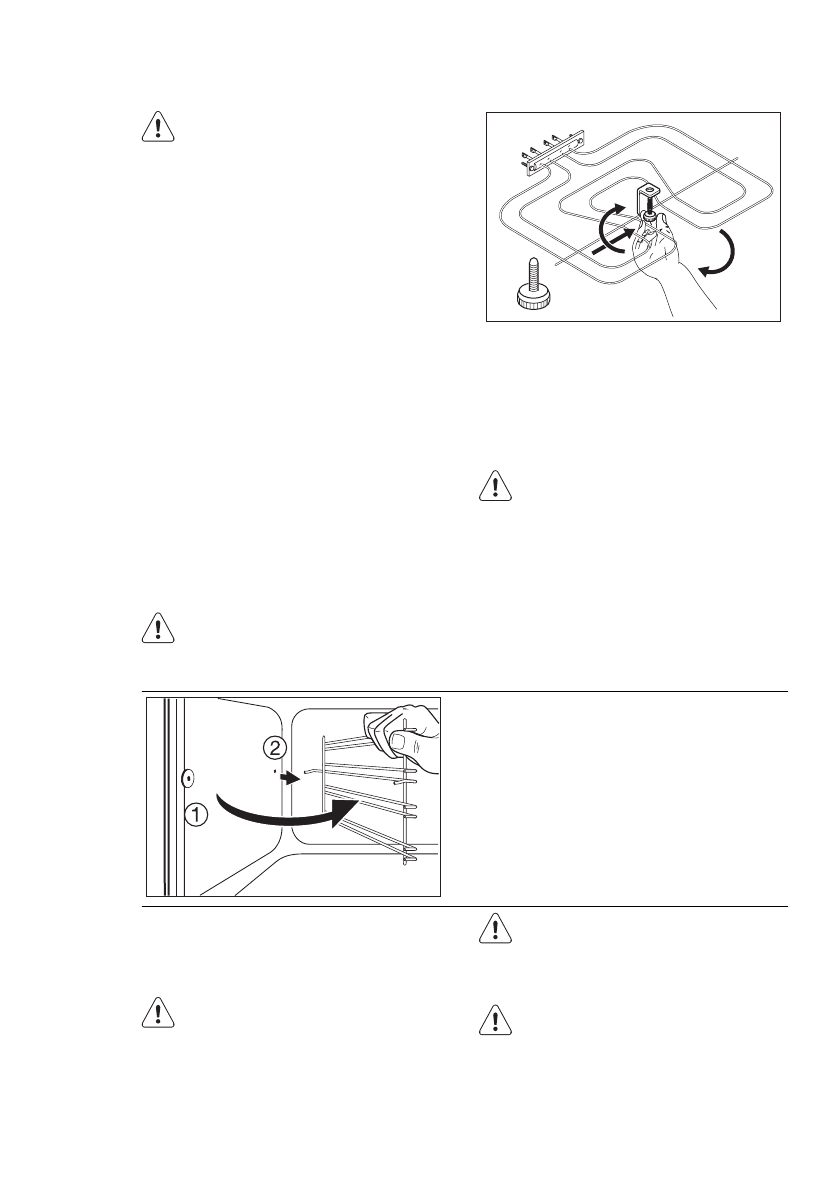 2

1