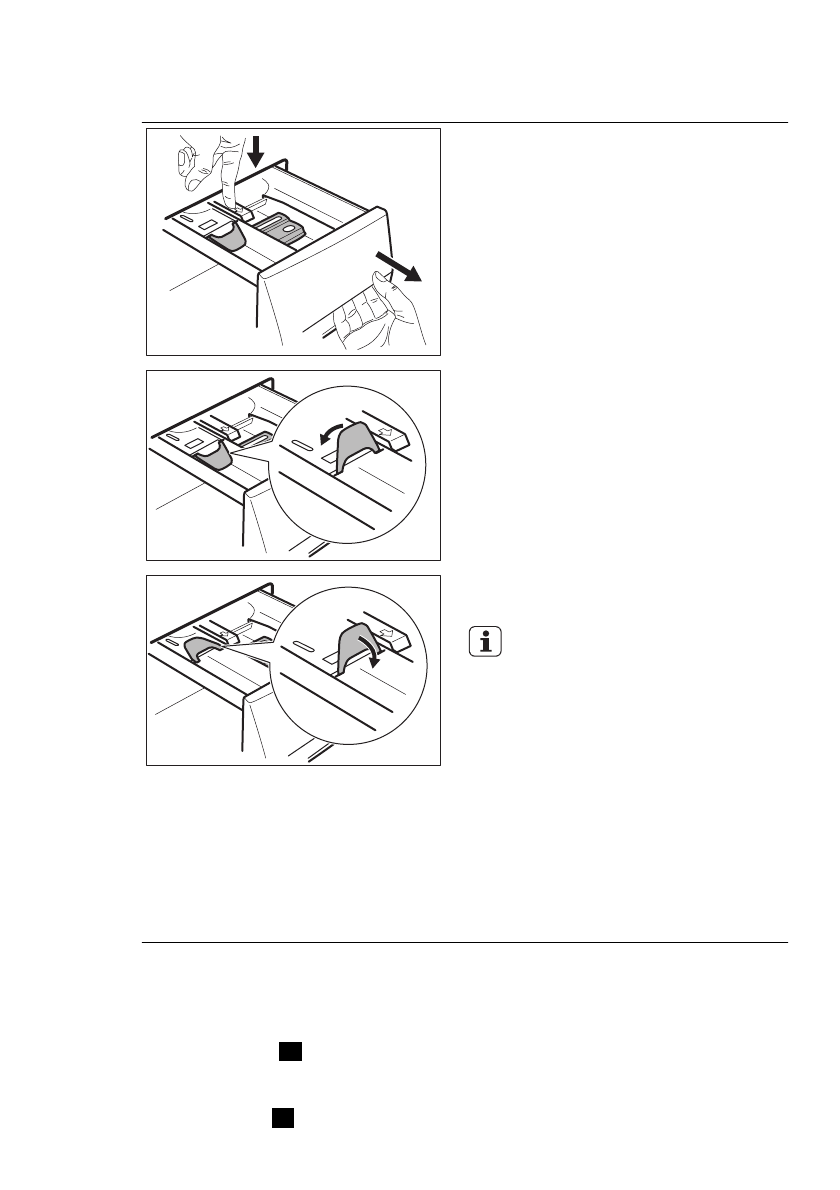 i