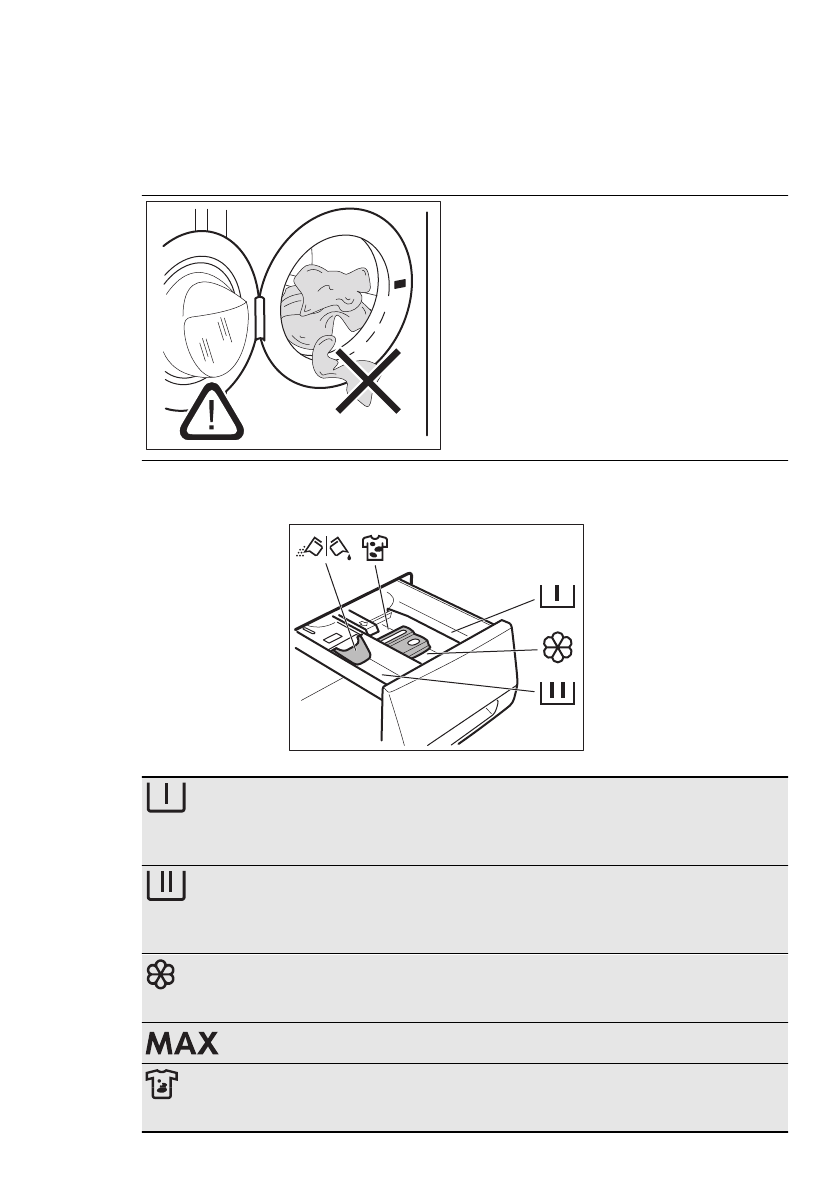 MAX