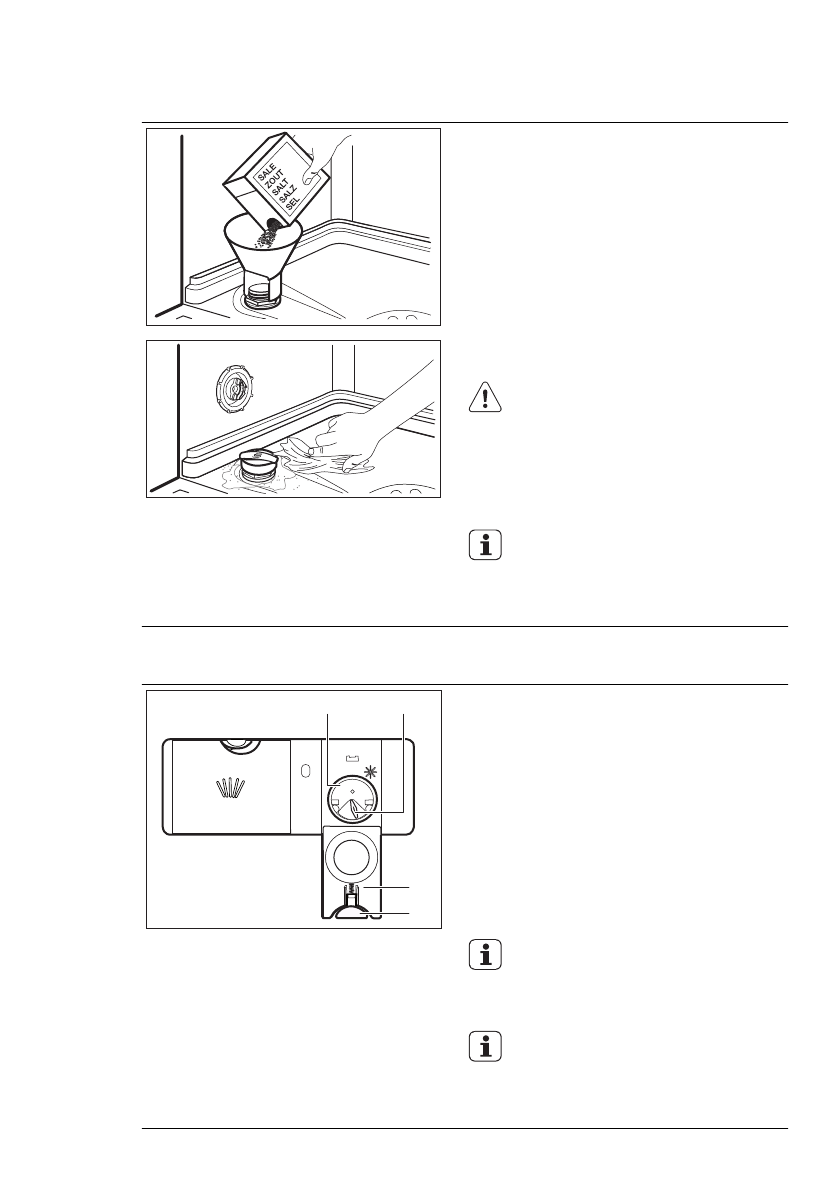 SALE
ZOUT
SALT
SALZ
SEL