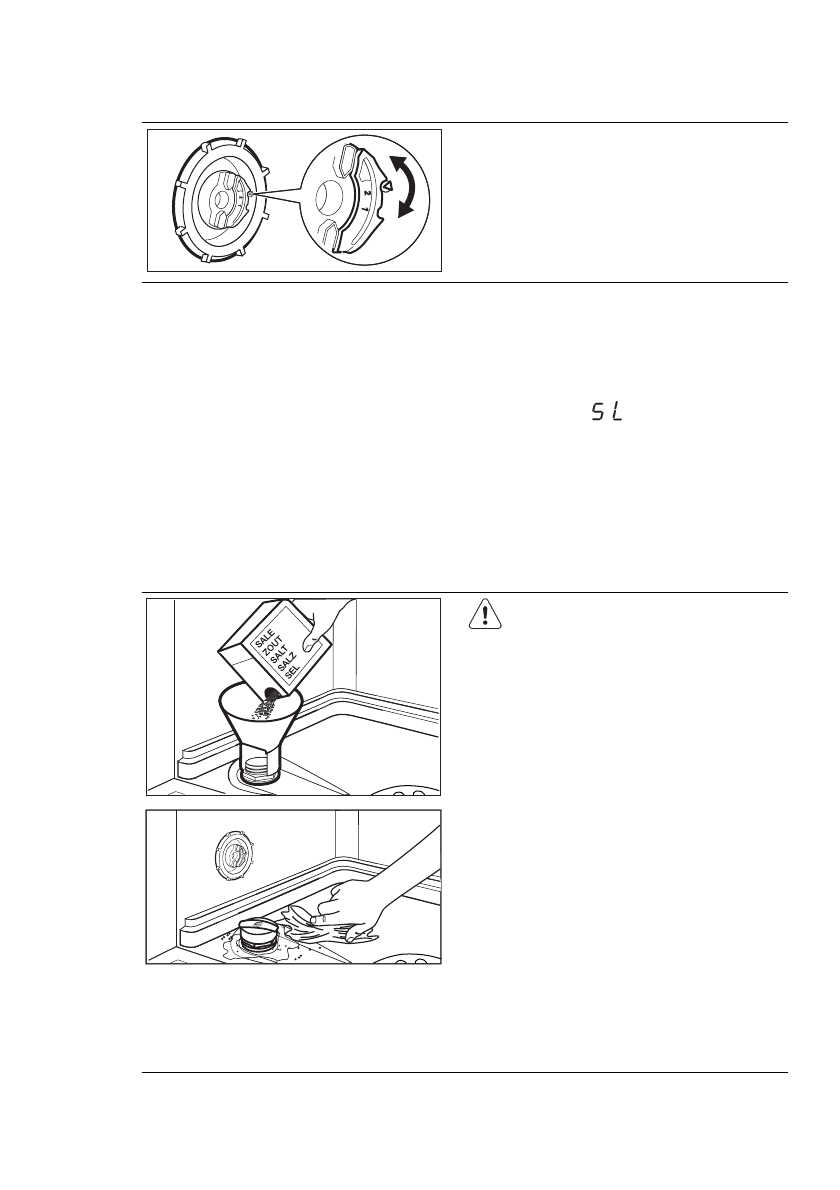 2
1

SL

SALE
ZOUT
SALT
SALZ
SEL