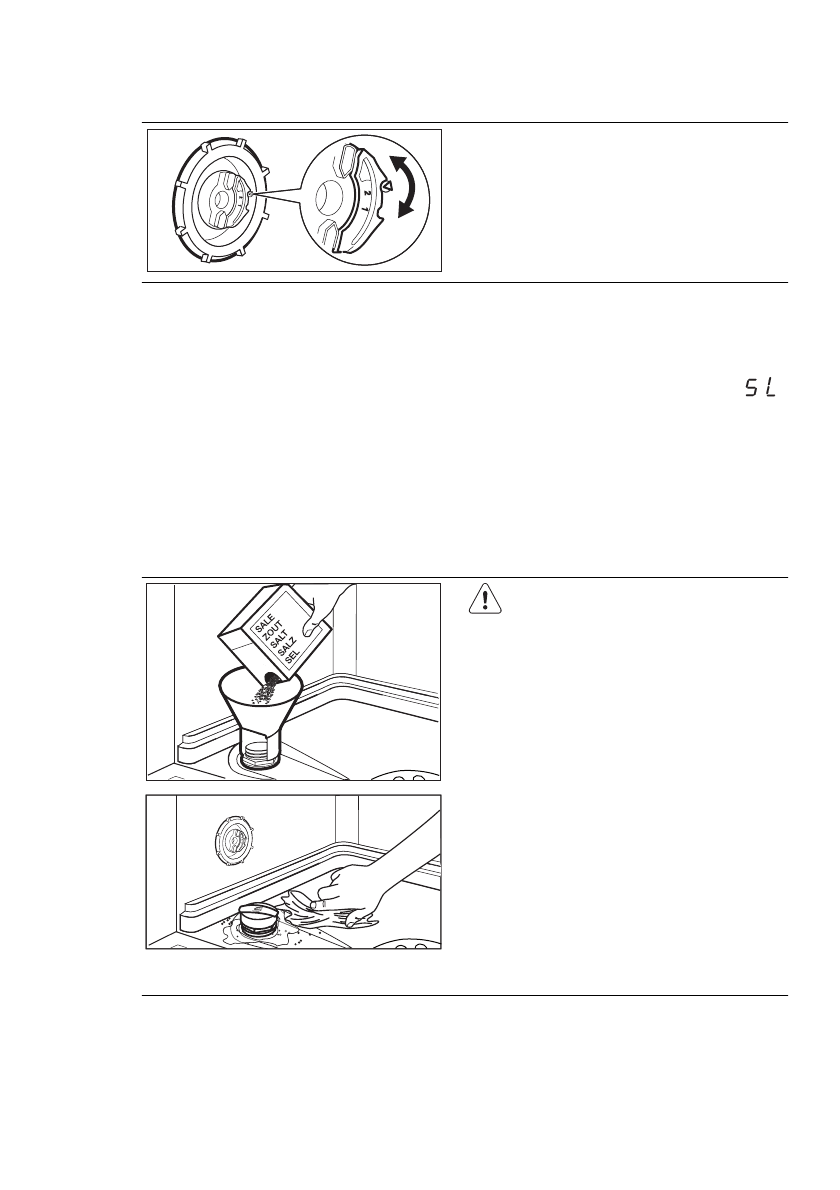 2
1

SL

SALE
ZOUT
SALT
SALZ
SEL